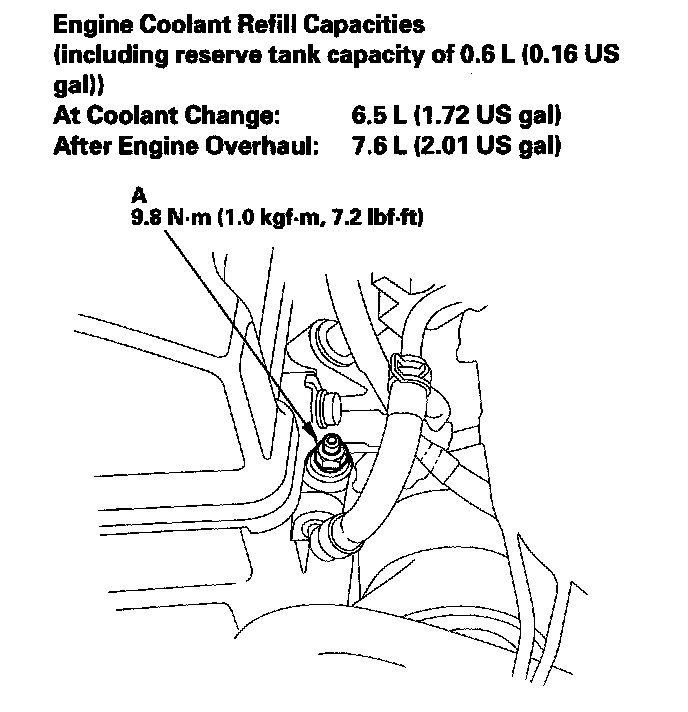 Engine Coolant Refill Capacities
(including reserve tank capacity of 0.6 L (0.16 US gal))
At Coolant Change: 6.5 L (1.72 US gal)
After Engine Overhaul: 7.6 L (2.01 US gal)

A
9.8 N·m (1.0 kgf·m, 7.2 lbf·ft)