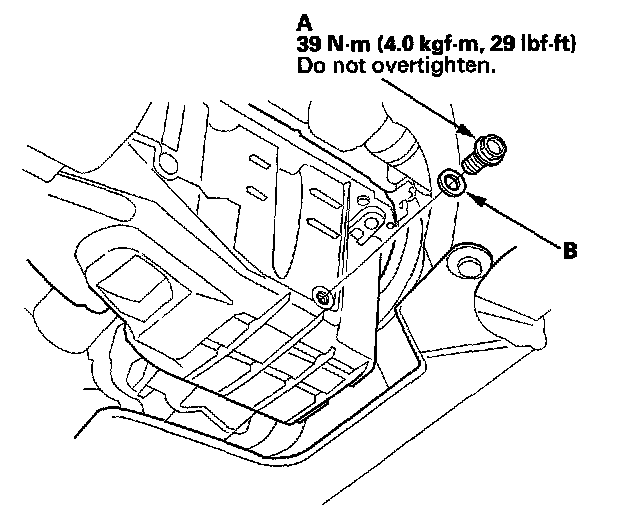 A
39 N·m (4.0 kgf·m, 29 lbf·ft)
Do not overtighten.

B