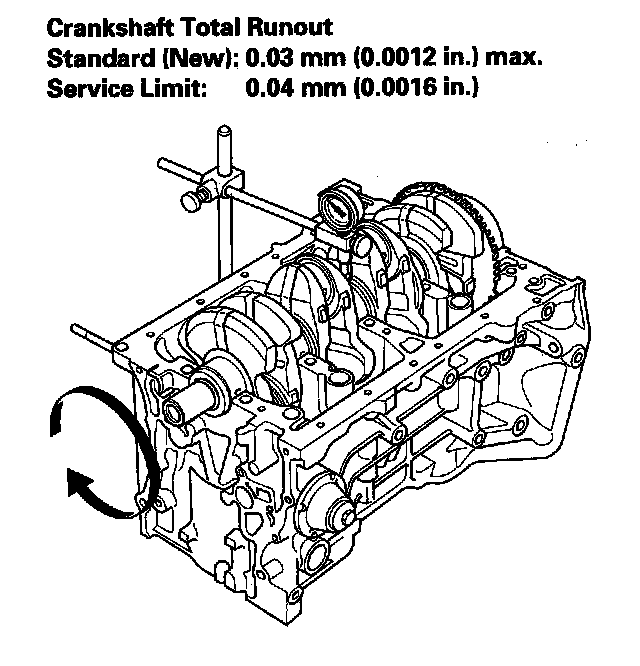 Crankshaft Total Runout
Standard (New): 0.03 mm (0.0012 in.) max.
Service Limit: 0.04 mm (0.0016 in.)