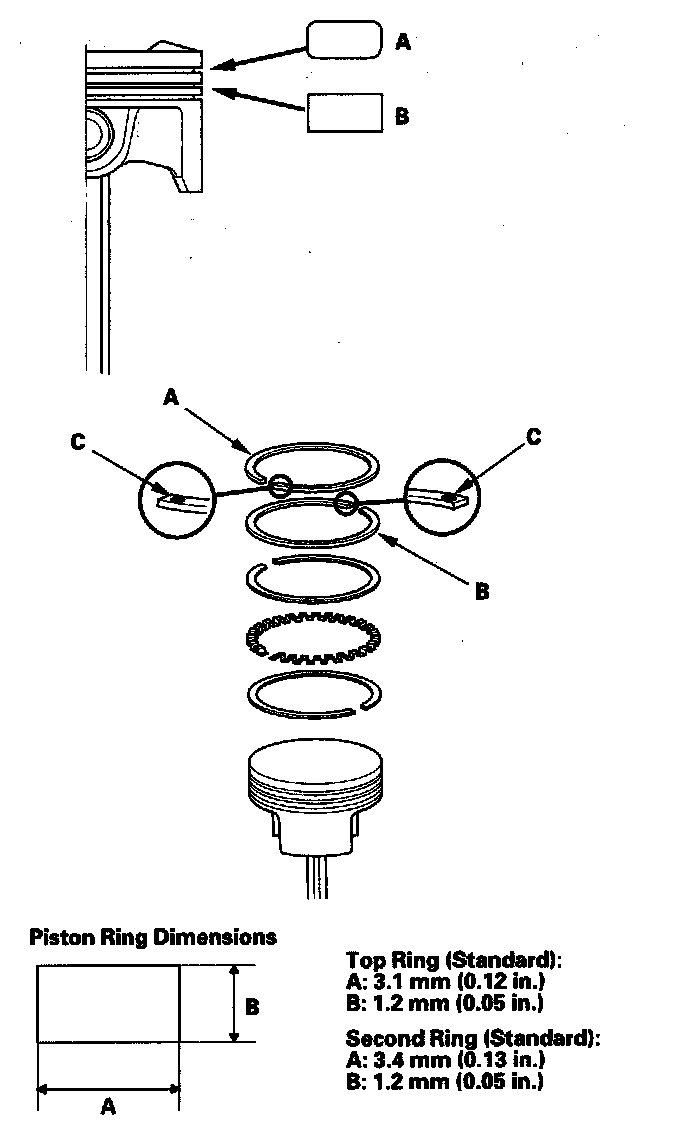 A
B

A
C
C
B

Piston Ring Dimensions

B
A

Top Ring (Standard):
A: 3.1 mm (0.12 in.)
B: 1.2 mm (0.05 in.)

Second Ring (Standard):
A: 3.4 mm (0.13 in.)
B: 1.2 mm (0.05 in.)