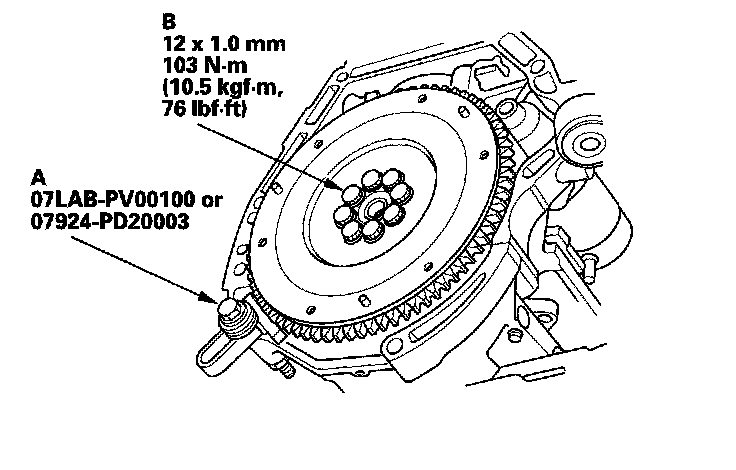 B
12 x 1.0 mm
103 N·m
(10.5 kgf·m,
76 lbf·ft)

A
07LAB-PV00100 or
07924-PD20003