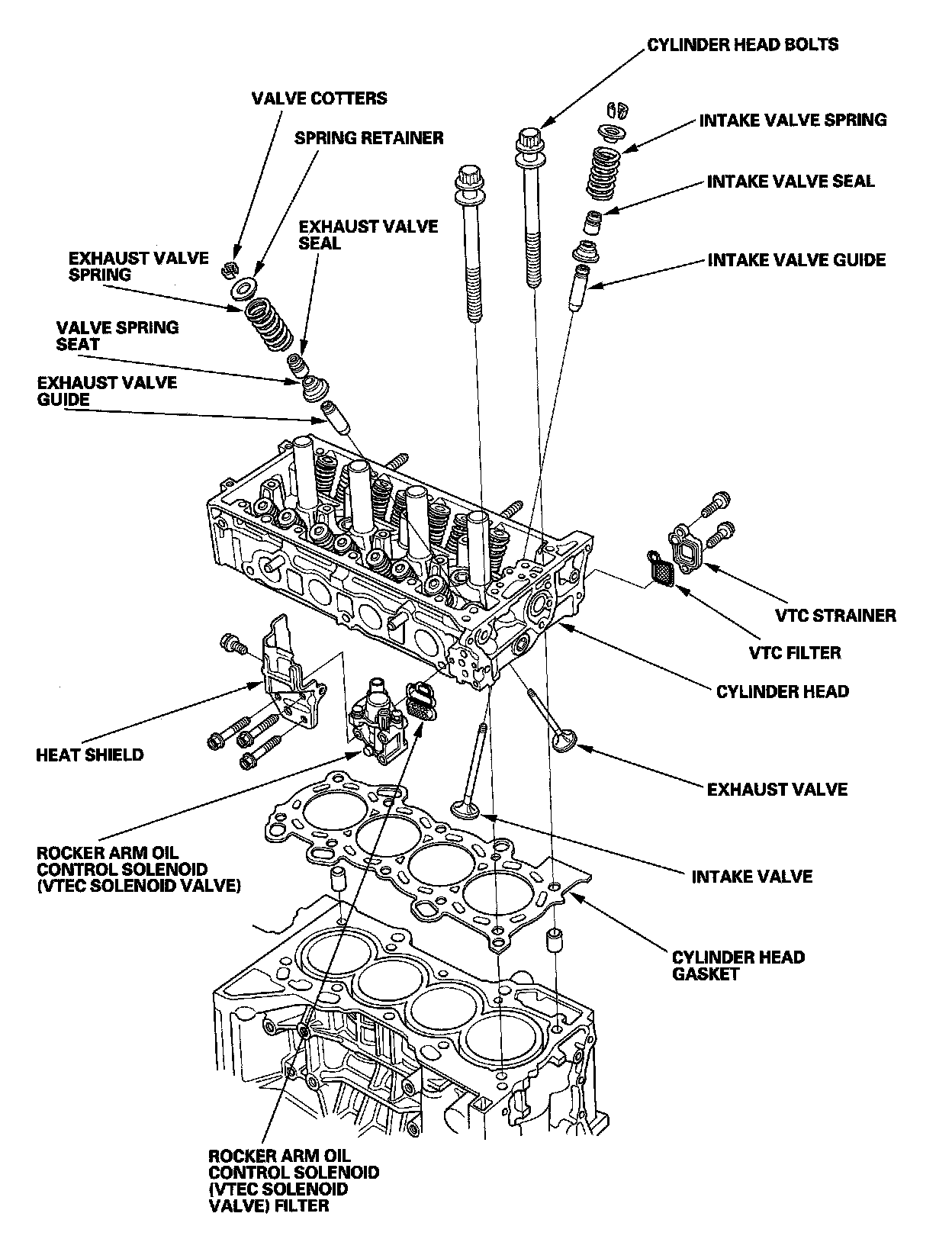 CYLINDER HEAD BOLTS

VALVE COTTERS

INTAKE VALVE SPRING

SPRING RETAINER

INTAKE VALVE SEAL

EXHAUST VALVE SEAL

EXHAUST VALVE SPRING

INTAKE VALVE GUIDE

VALVE SPRING SEAT

EXHAUST VALVE GUIDE

VTC STRAINER

VTC FILTER

CYLINDER HEAD

HEAT SHIELD

EXHAUST VALVE

ROCKER ARM OIL CONTROL SOLENOID (VTEC SOLENOID VALVE)

INTAKE VALVE

CYLINDER HEAD GASKET

ROCKER ARM OIL CONTROL SOLENOID (VTEC SOLENOID VALVE) FILTER