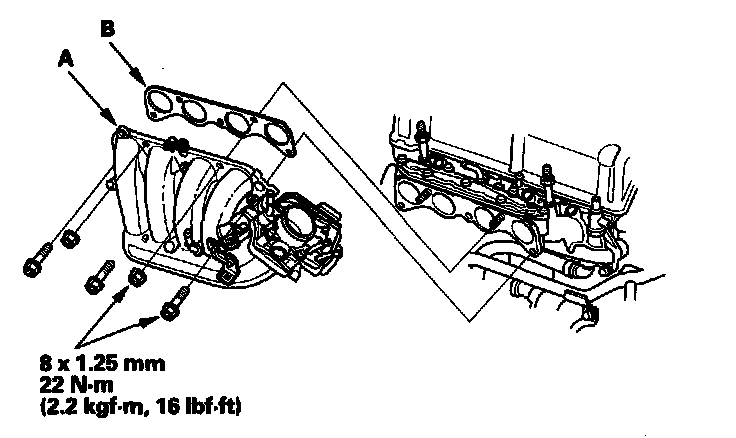 B
A
8 x 1.25 mm
22 N·m
(2.2 kgf·m, 16 lbf·ft)