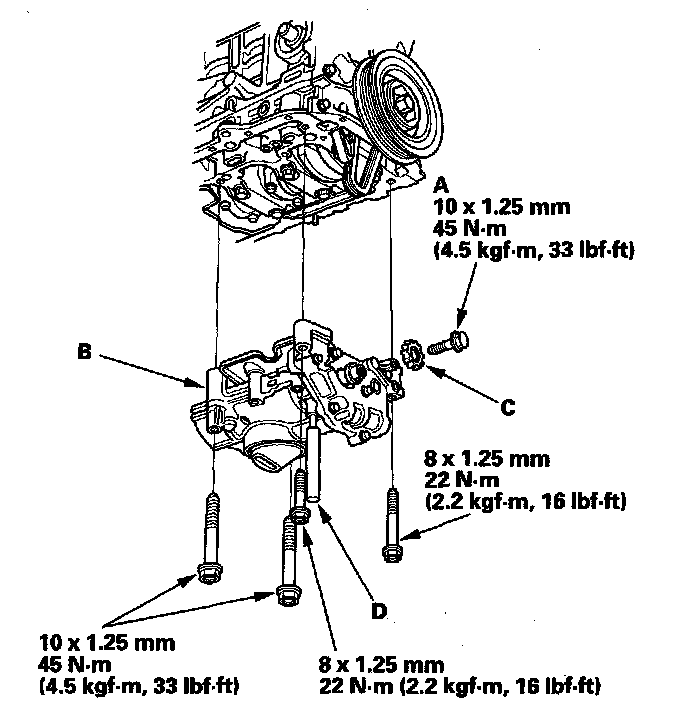 A
10 x 1.25 mm
45 N·m
(4.5 kgf·m, 33 lbf·ft)

B

C

8 x 1.25 mm
22 N·m
(2.2 kgf·m, 16 lbf·ft)

D

10 x 1.25 mm
45 N·m
(4.5 kgf·m, 33 lbf·ft)

8 x 1.25 mm
22 N·m (2.2 kgf·m, 16 lbf·ft)