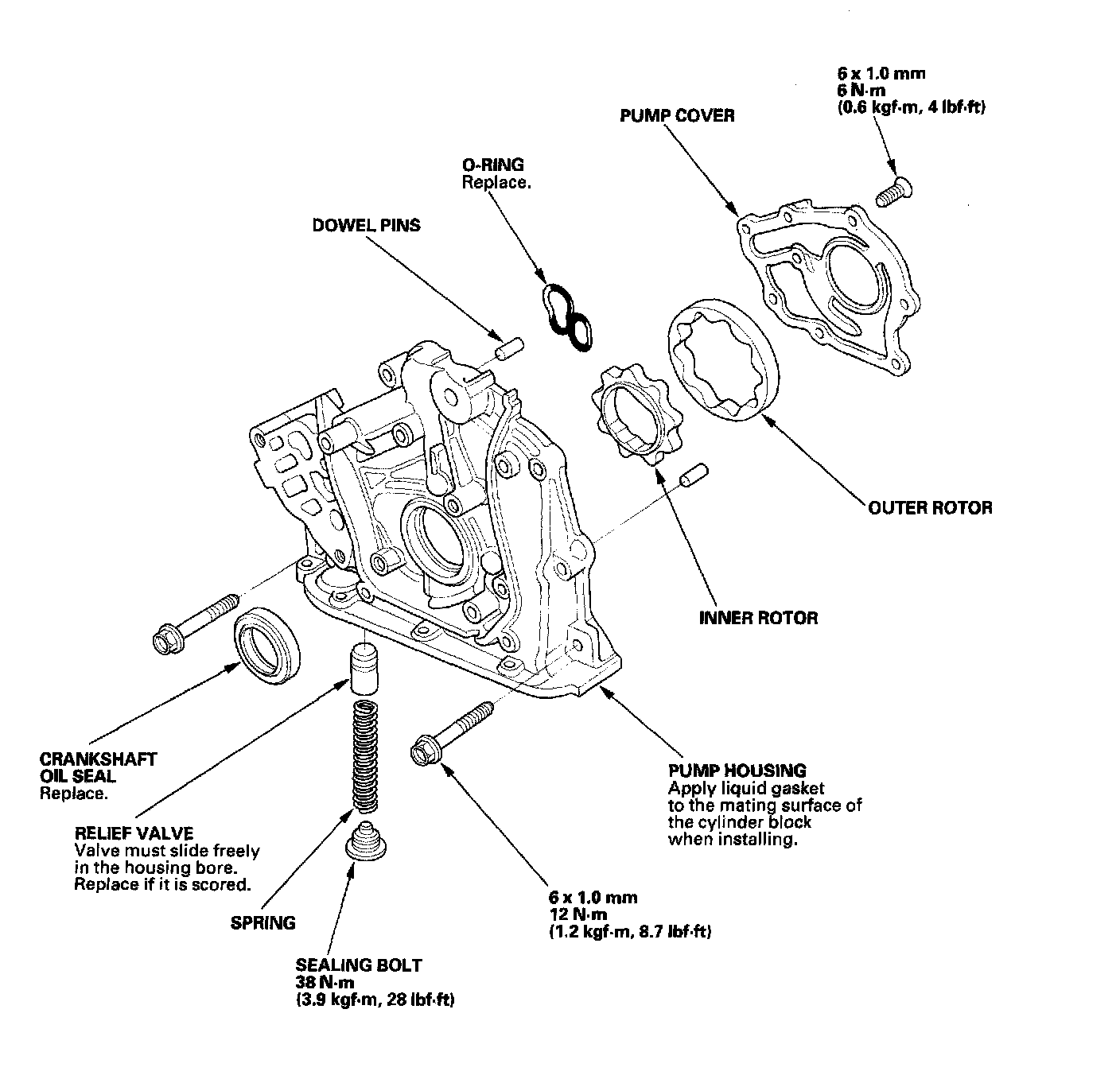 6 x 1.0 mm
6 N·m
(0.6 kgf·m, 4 lbf·ft)

PUMP COVER

O-RING
Replace.

DOWEL PINS

OUTER ROTOR

INNER ROTOR

CRANKSHAFT
OIL SEAL
Replace.

RELIEF VALVE
Valve must slide freely in the housing bore. Replace if it is scored.

SPRING

SEALING BOLT
38 N·m
(3.9 kgf·m, 28 lbf·ft)

6 x 1.0 mm
12 N·m
(1.2 kgf·m, 8.7 lbf·ft)

PUMP HOUSING
Apply liquid gasket to the mating surface of the cylinder block when installing.