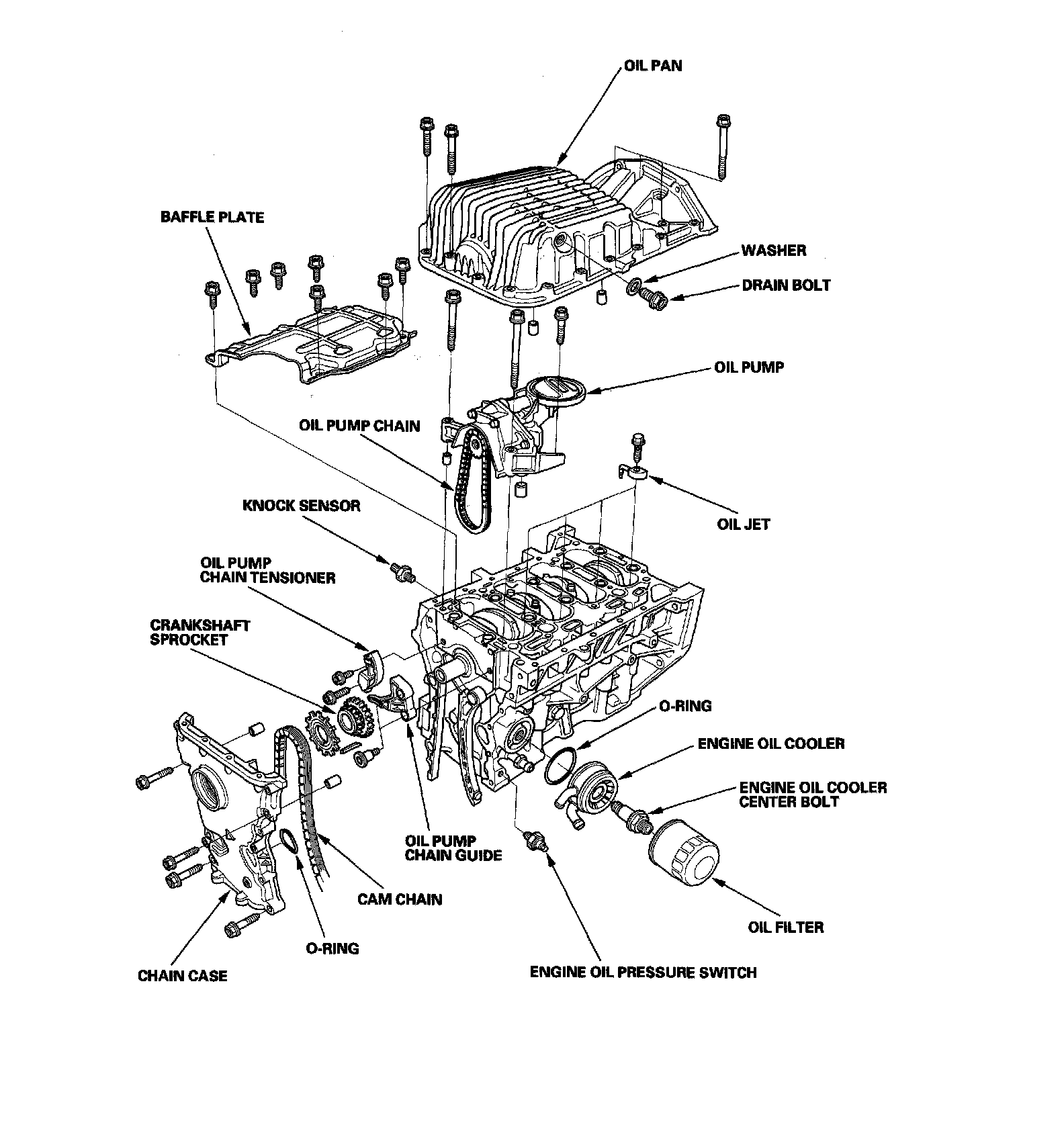 OIL PAN

BAFFLE PLATE

WASHER

DRAIN BOLT

OIL PUMP

OIL PUMP CHAIN

KNOCK SENSOR

OIL JET

OIL PUMP CHAIN TENSIONER

CRANKSHAFT SPROCKET

O-RING

ENGINE OIL COOLER

ENGINE OIL COOLER CENTER BOLT

OIL PUMP CHAIN GUIDE

CAM CHAIN

OIL FILTER

O-RING

CHAIN CASE

ENGINE OIL PRESSURE SWITCH