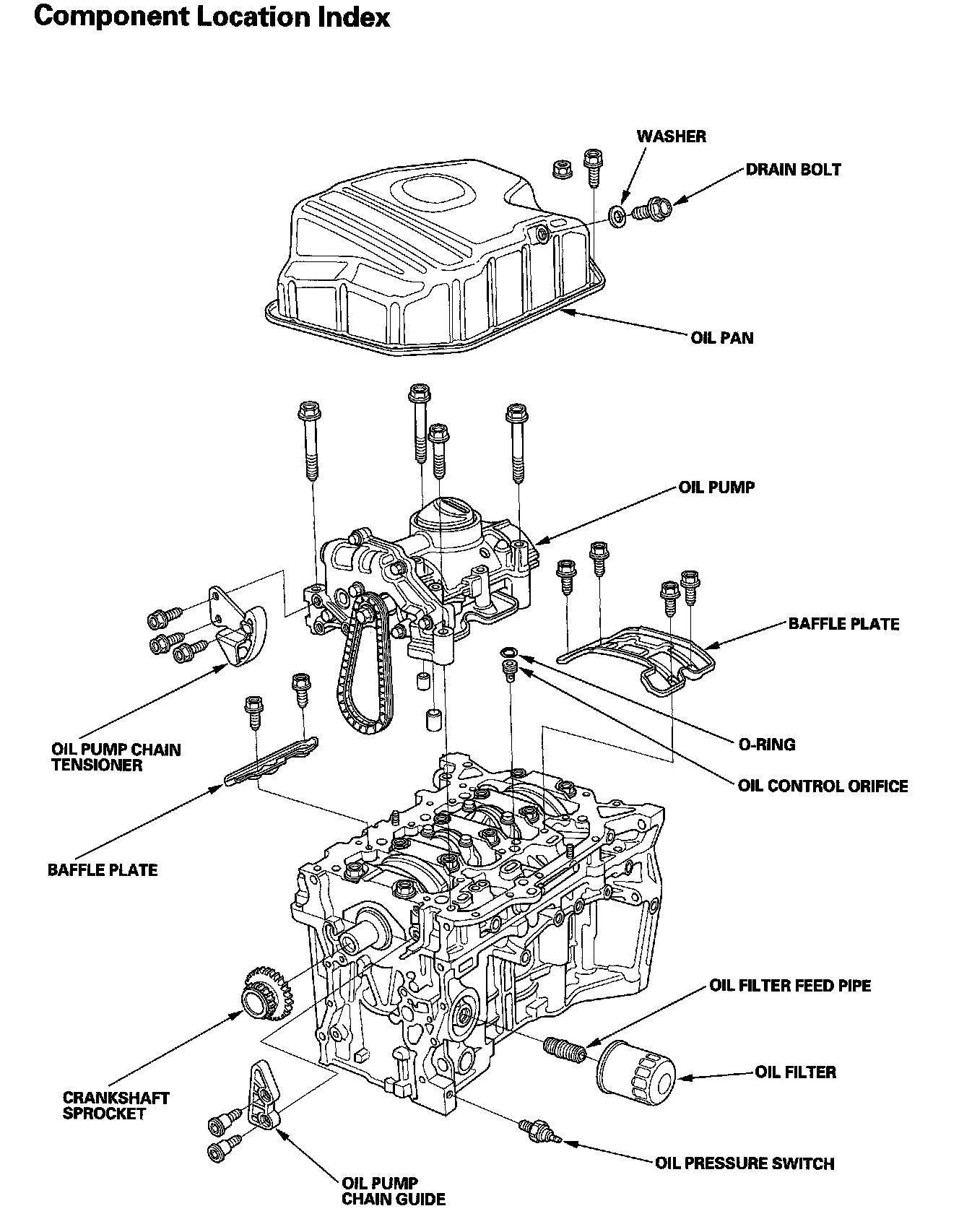 Component Location Index

WASHER

DRAIN BOLT

OIL PAN

OIL PUMP

BAFFLE PLATE

OIL PUMP CHAIN TENSIONER

O-RING

OIL CONTROL ORIFICE

BAFFLE PLATE

OIL FILTER FEED PIPE

OIL FILTER

CRANKSHAFT SPROCKET

OIL PRESSURE SWITCH

OIL PUMP CHAIN GUIDE