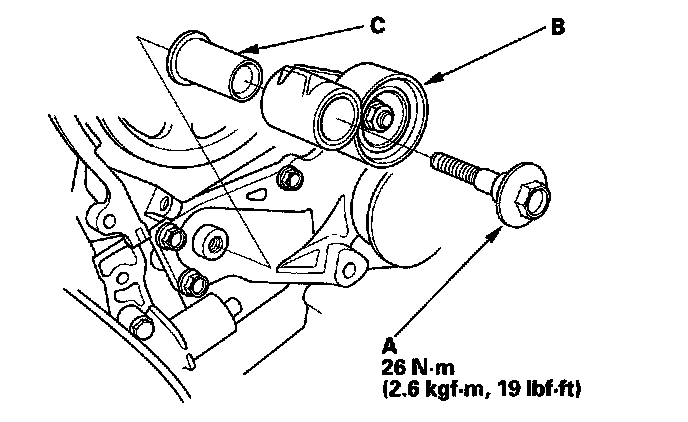 C

B

A
26 N·m
(2.6 kgf·m, 19 lbf·ft)