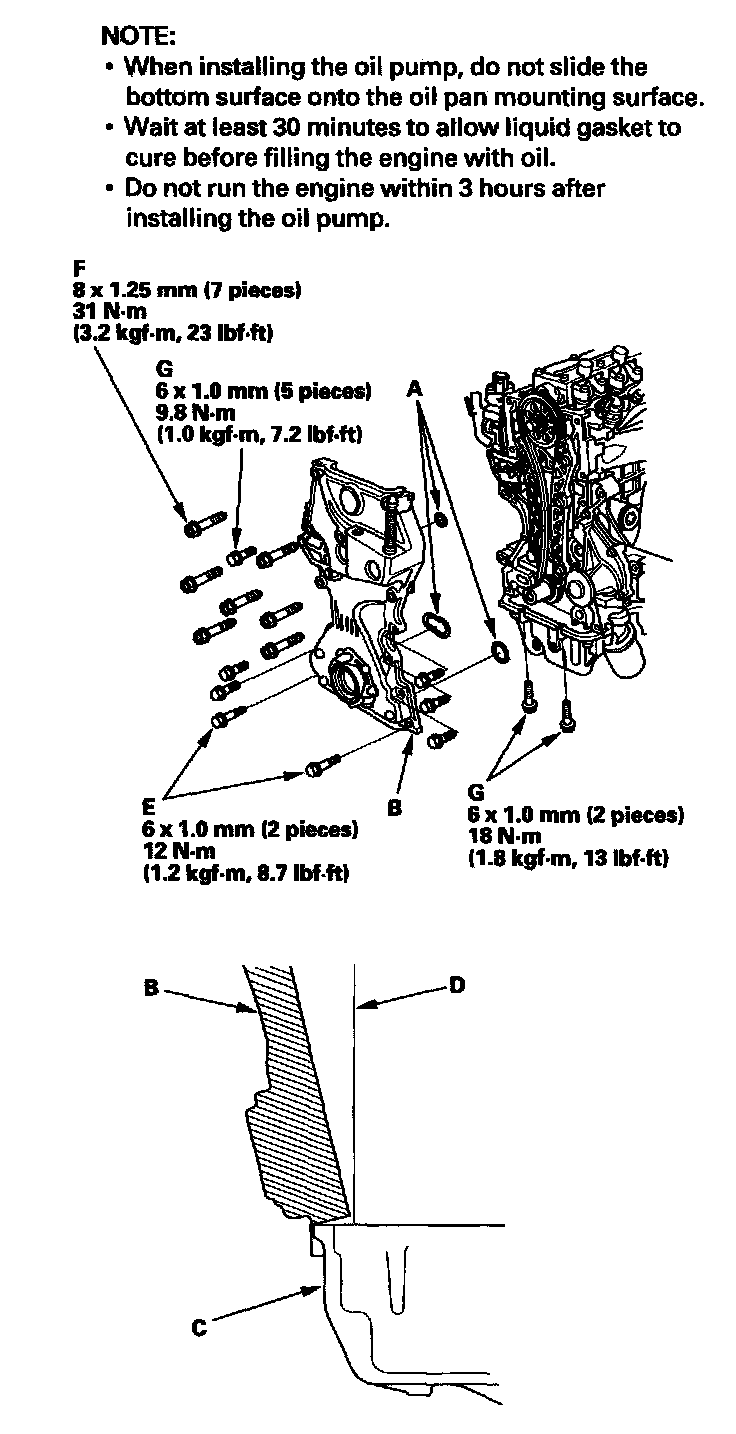 NOTE:
• When installing the oil pump, do not slide the bottom surface onto the oil pan mounting surface.
• Wait at least 30 minutes to allow liquid gasket to cure before filling the engine with oil.
• Do not run the engine within 3 hours after installing the oil pump.

F
8 x 1.25 mm (7 pieces)
31 N·m
(3.2 kgf·m, 23 lbf·ft)

G
6 x 1.0 mm (5 pieces)
9.8 N·m
(1.0 kgf·m, 7.2 lbf·ft)

A

E
6 x 1.0 mm (2 pieces)
12 N·m
(1.2 kgf·m, 8.7 lbf·ft)

B

G
6 x 1.0 mm (2 pieces)
18 N·m
(1.8 kgf·m, 13 lbf·ft)

B

D

C