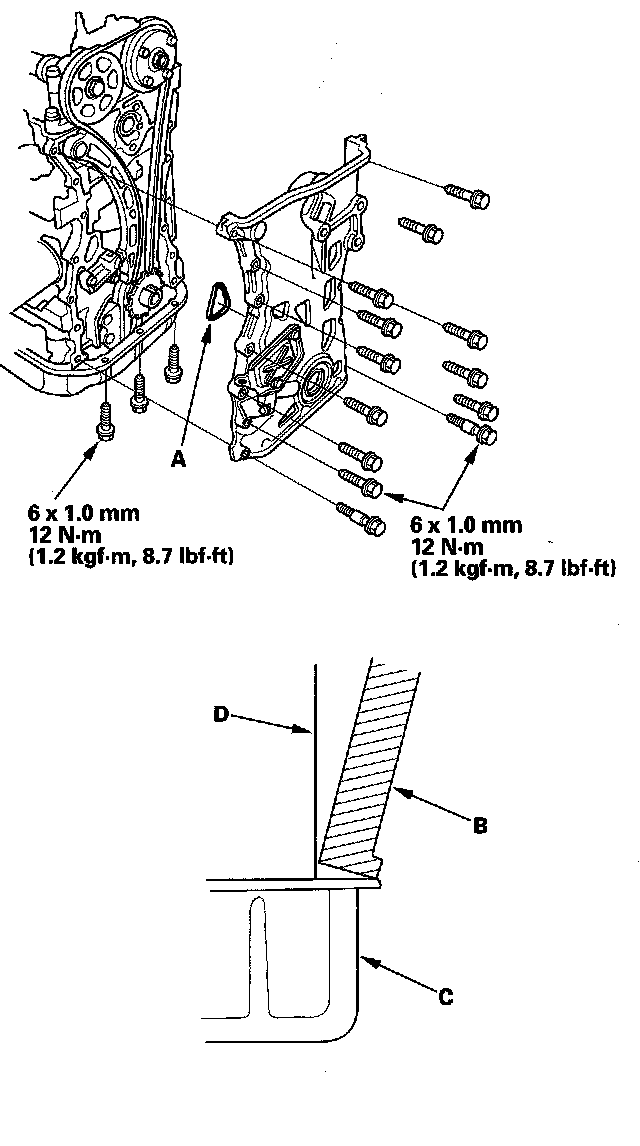 A

6 x 1.0 mm
12 N·m
(1.2 kgf·m, 8.7 lbf·ft)

6 x 1.0 mm
12 N·m
(1.2 kgf·m, 8.7 lbf·ft)

D

B

C