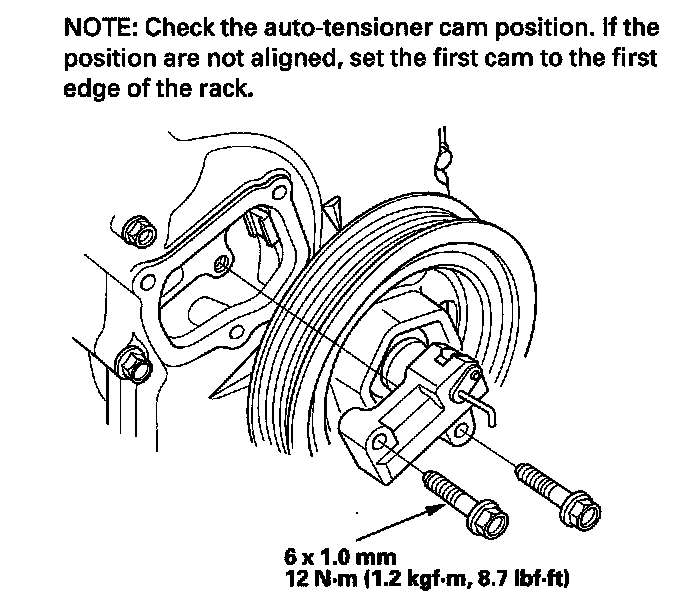 NOTE: Check the auto-tensioner cam position. If the position are not aligned, set the first cam to the first edge of the rack.

6 x 1.0 mm
12 N·m (1.2 kgf·m, 8.7 lbf·ft)