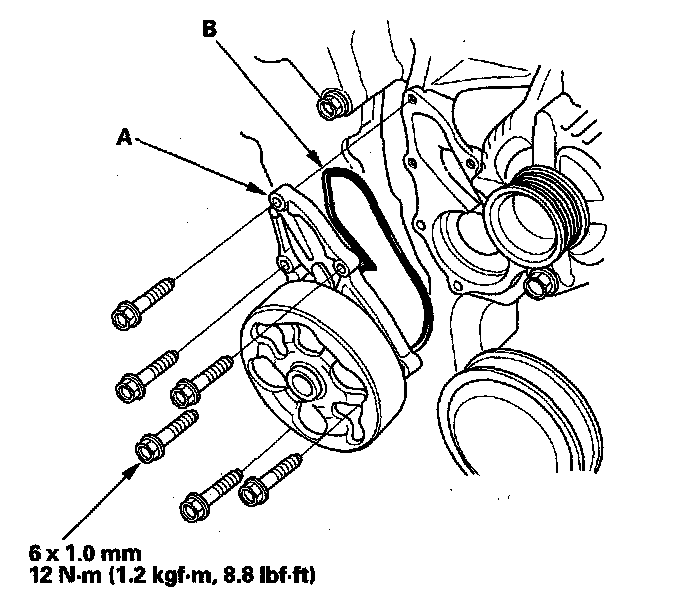 B

A

6 x 1.0 mm
12 N·m (1.2 kgf·m, 8.8 lbf·ft)