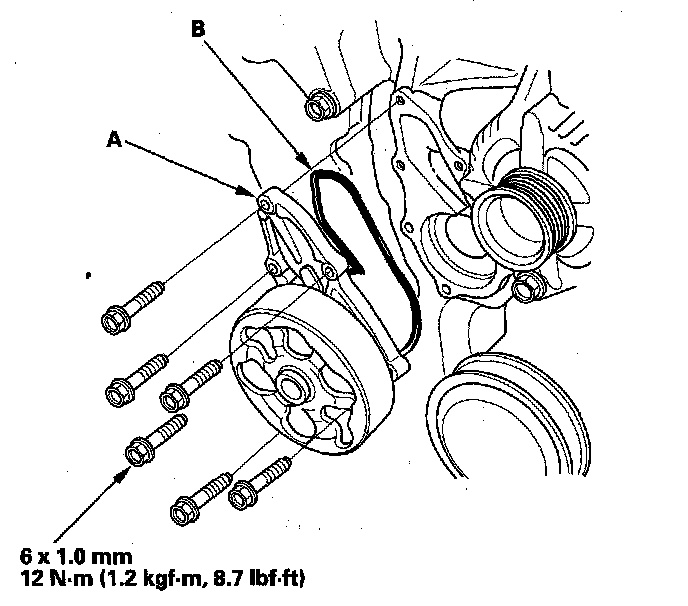 B

A

6 x 1.0 mm
12 N·m (1.2 kgf·m, 8.7 lbf·ft)