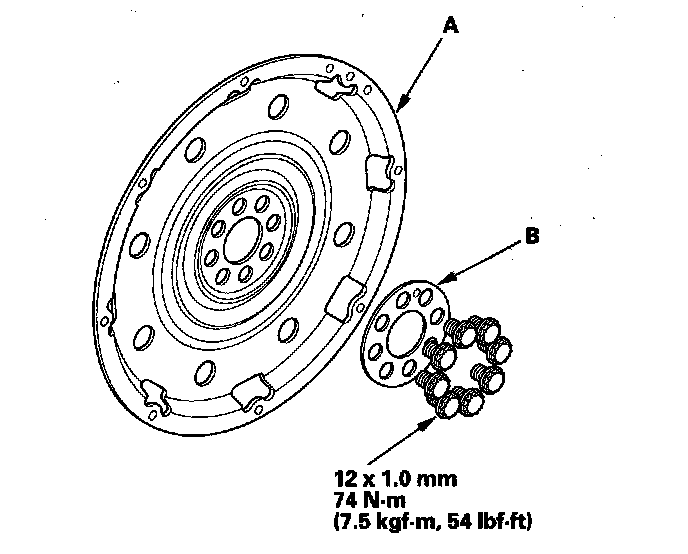 A

B

12 x 1.0 mm
74 N·m
(7.5 kgf·m, 54 lbf·ft)