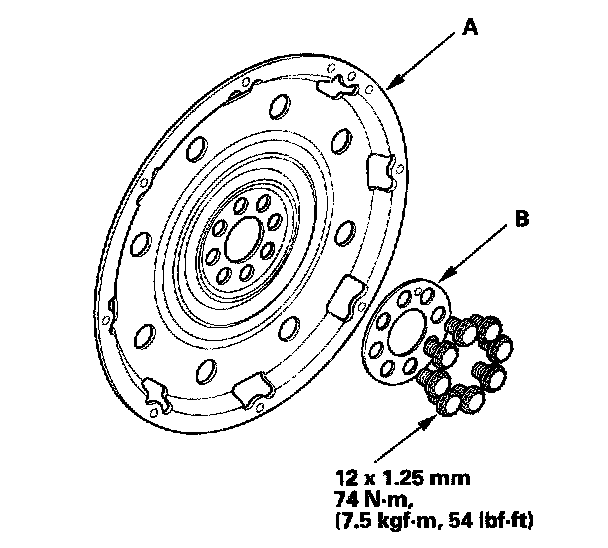 A

B

12 x 1.25 mm
74 N·m,
(7.5 kgf·m, 54 lbf·ft)