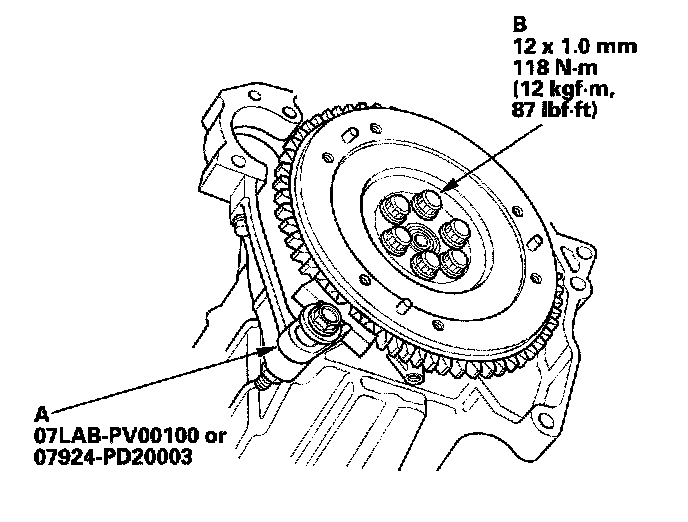 B
12 x 1.0 mm
118 N·m
(12 kgf·m,
87 lbf·ft)

A
07LAB-PV00100 or
07924-PD20003