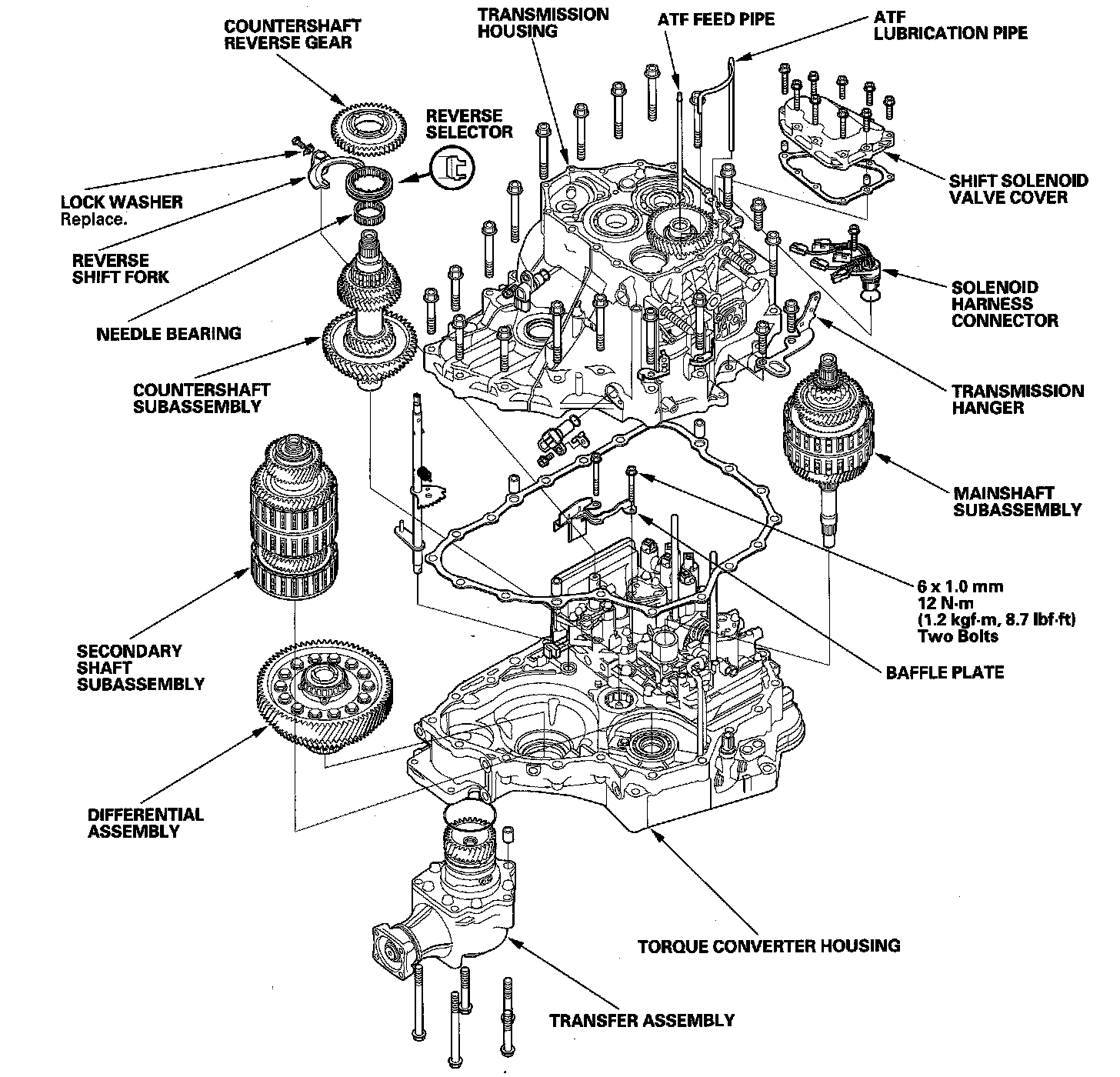 COUNTERSHAFT REVERSE GEAR

TRANSMISSION HOUSING

ATF FEED PIPE

ATF LUBRICATION PIPE

REVERSE SELECTOR

LOCK WASHER
Replace.

REVERSE SHIFT FORK

NEEDLE BEARING

COUNTERSHAFT SUBASSEMBLY

SHIFT SOLENOID VALVE COVER

SOLENOID HARNESS CONNECTOR

TRANSMISSION HANGER

MAINSHAFT SUBASSEMBLY

6 x 1.0 mm
12 N·m
(1.2 kgf·m, 8.7 lbf·ft)
Two Bolts

BAFFLE PLATE

SECONDARY SHAFT SUBASSEMBLY

DIFFERENTIAL ASSEMBLY

TORQUE CONVERTER HOUSING

TRANSFER ASSEMBLY