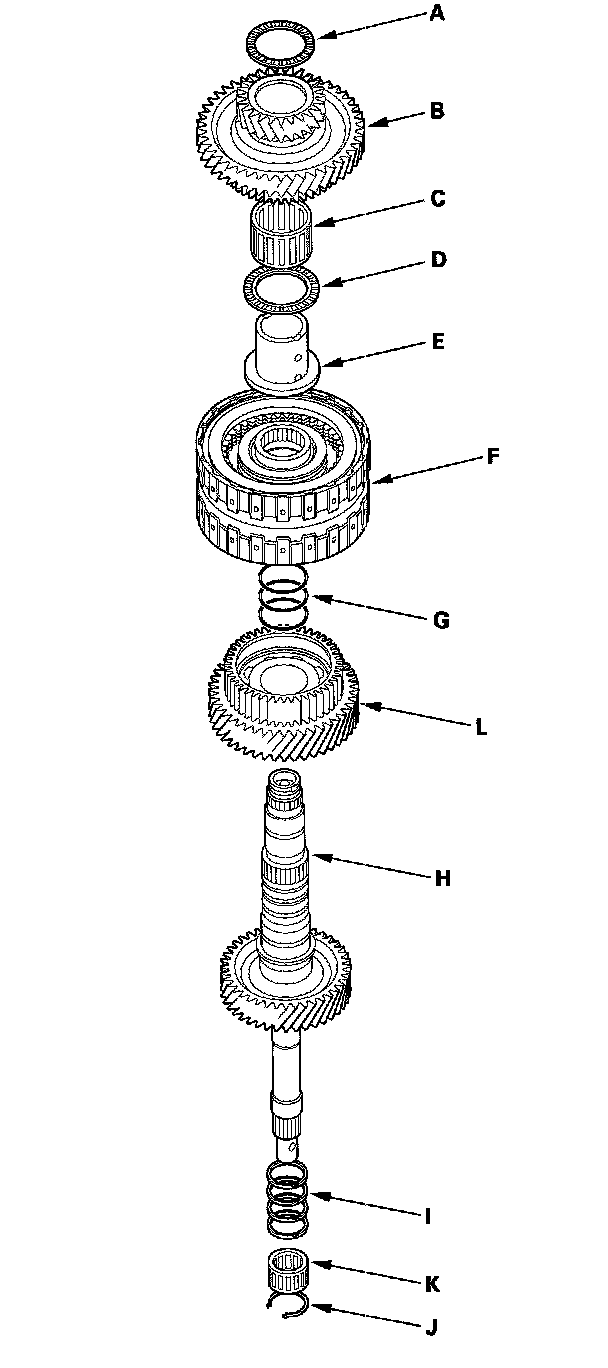 A
B
C
D
E
F
G
L
H
I
K
J