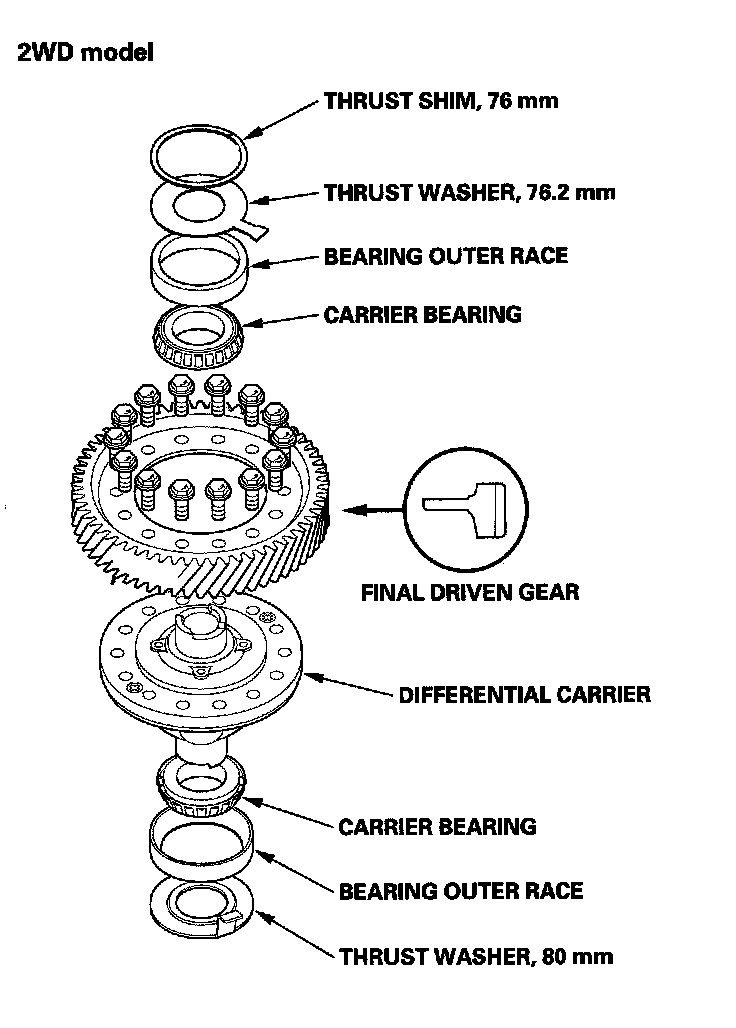 2WD model

THRUST SHIM, 76 mm

THRUST WASHER, 76.2 mm

BEARING OUTER RACE

CARRIER BEARING

FINAL DRIVEN GEAR

DIFFERENTIAL CARRIER

CARRIER BEARING

BEARING OUTER RACE

THRUST WASHER, 80 mm