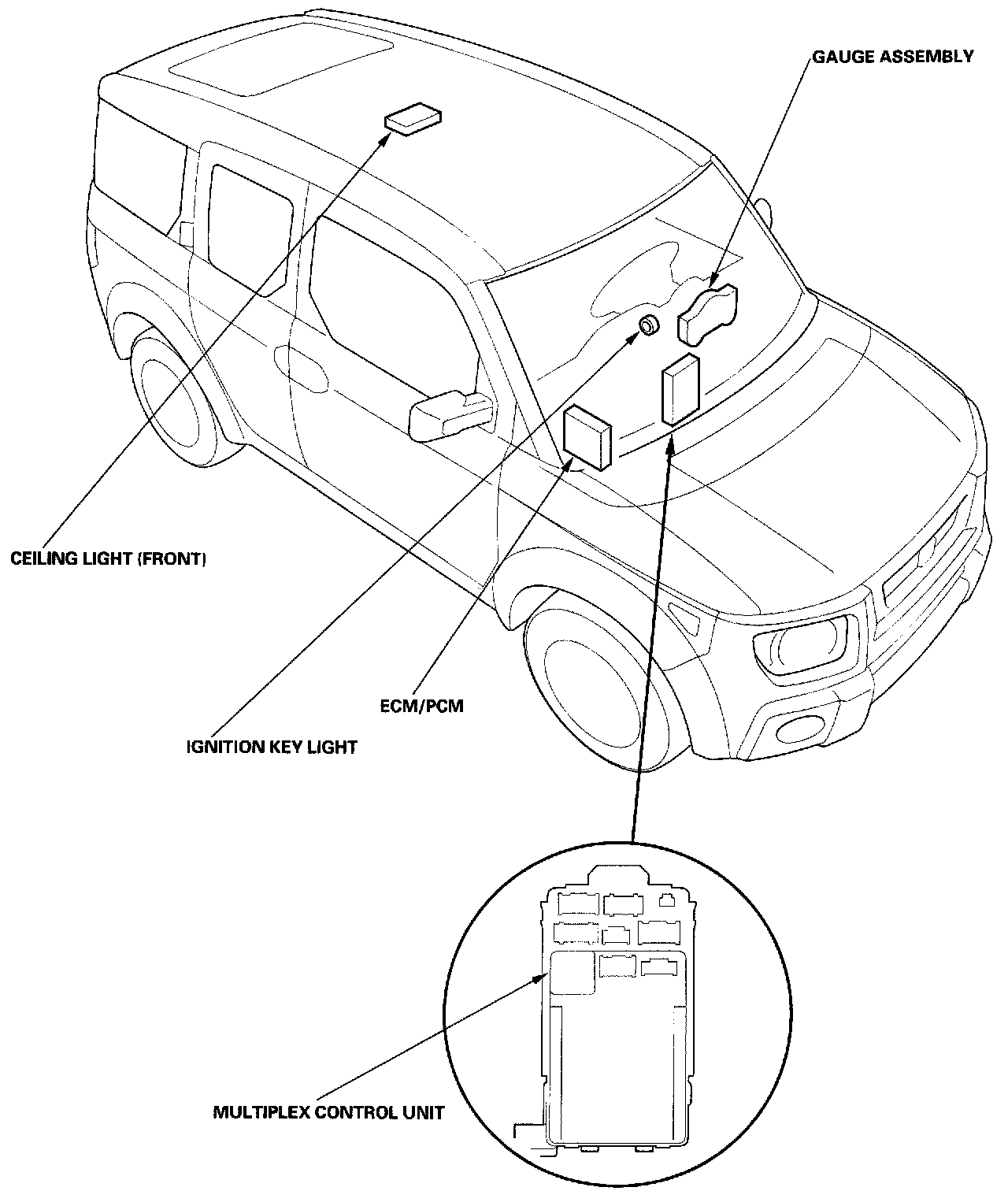 GAUGE ASSEMBLY

CEILING LIGHT (FRONT)

ECM/PCM

IGNITION KEY LIGHT

MULTIPLEX CONTROL UNIT