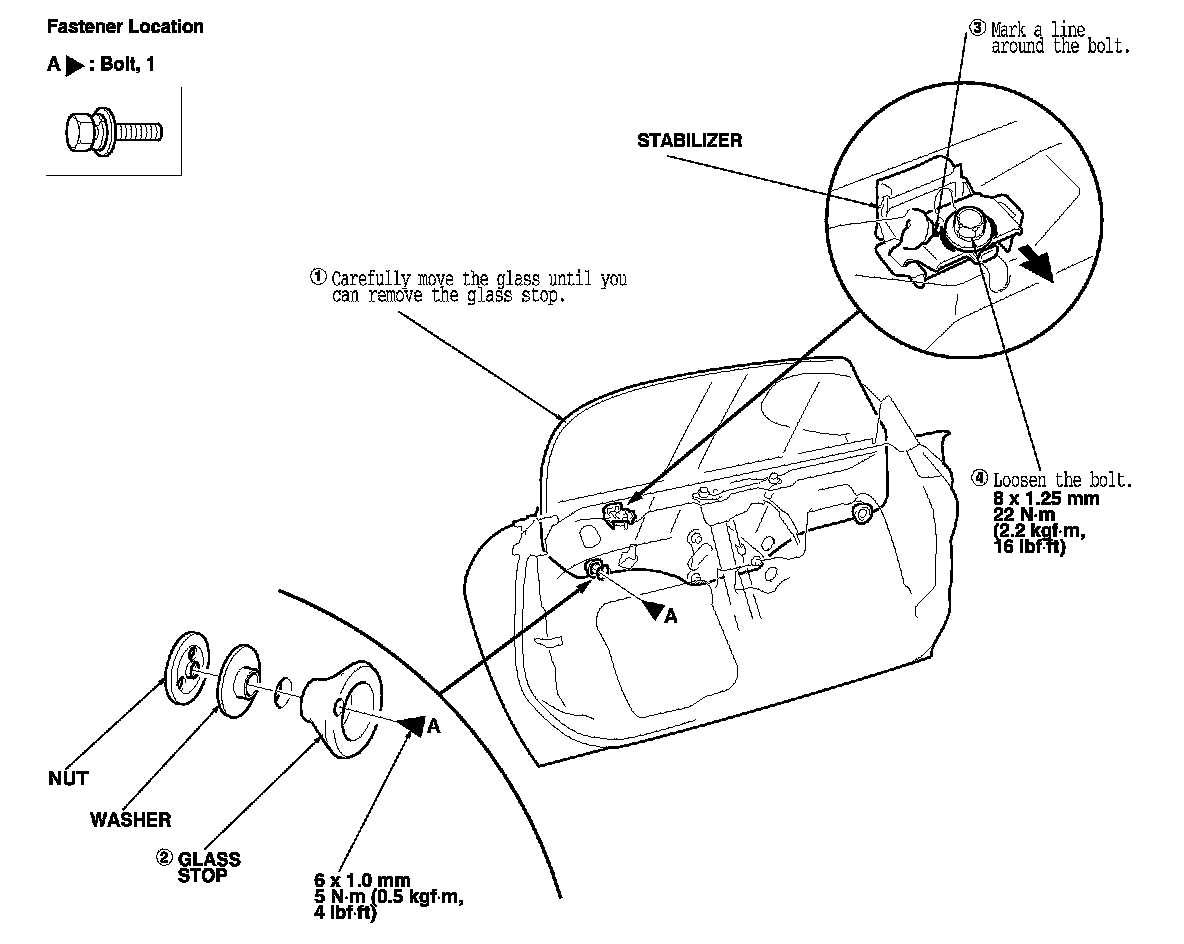 Fastener Location

A ▶ : Bolt, 1

③ Mark a line around the bolt.

STABILIZER

① Carefully move the glass until you can remove the glass stop.

④ Loosen the bolt.
8 x 1.25 mm
22 N·m
(2.2 kgf·m,
16 lbf·ft)

A

A

NUT

WASHER

② GLASS STOP

6 x 1.0 mm
5 N·m (0.5 kgf·m,
4 lbf·ft)