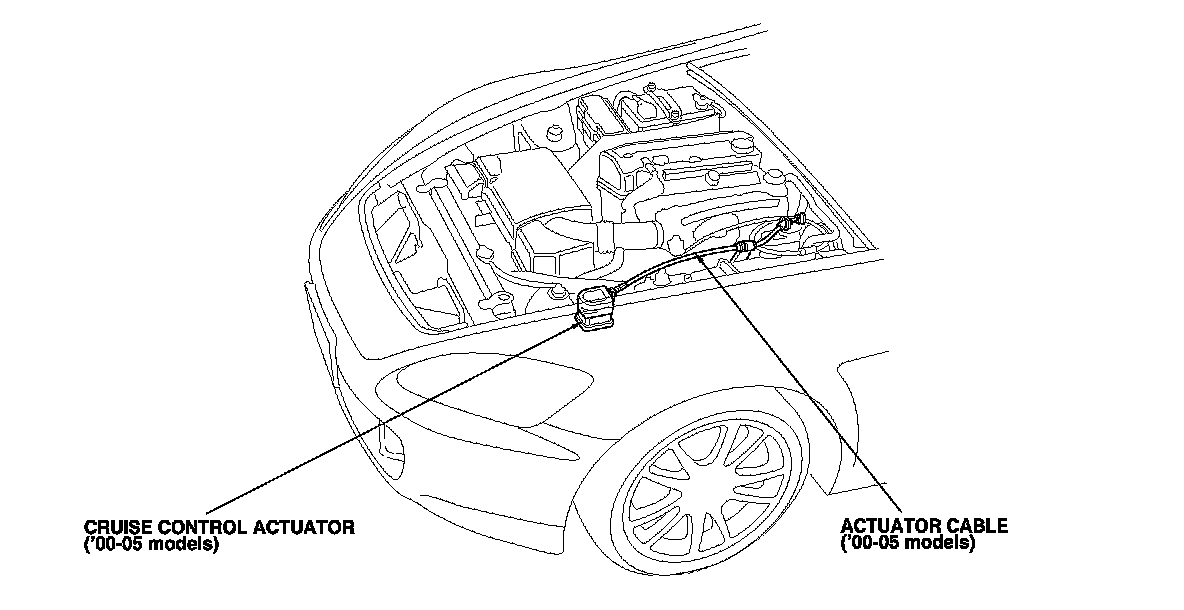 CRUISE CONTROL ACTUATOR
('00-05 models)

ACTUATOR CABLE
('00-05 models)