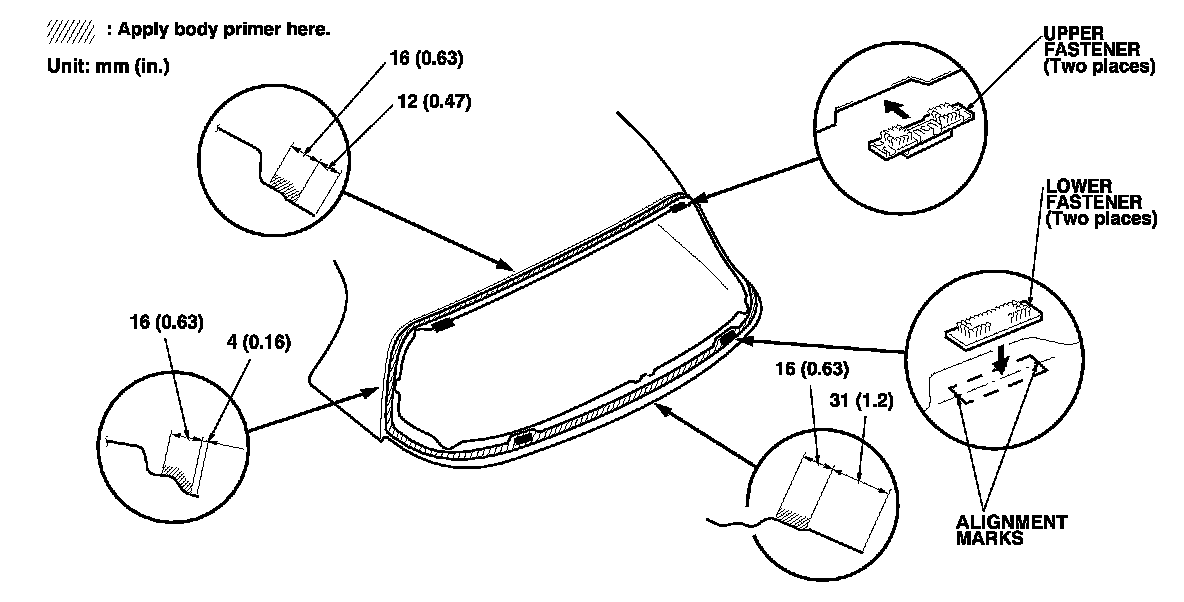 : Apply body primer here.

Unit: mm (in.)

16 (0.63)

12 (0.47)

UPPER FASTENER (Two places)

LOWER FASTENER (Two places)

16 (0.63)

4 (0.16)

16 (0.63)

31 (1.2)

ALIGNMENT MARKS