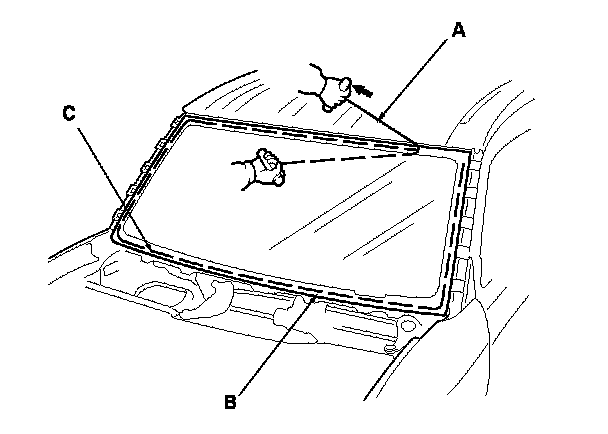 A
C
B