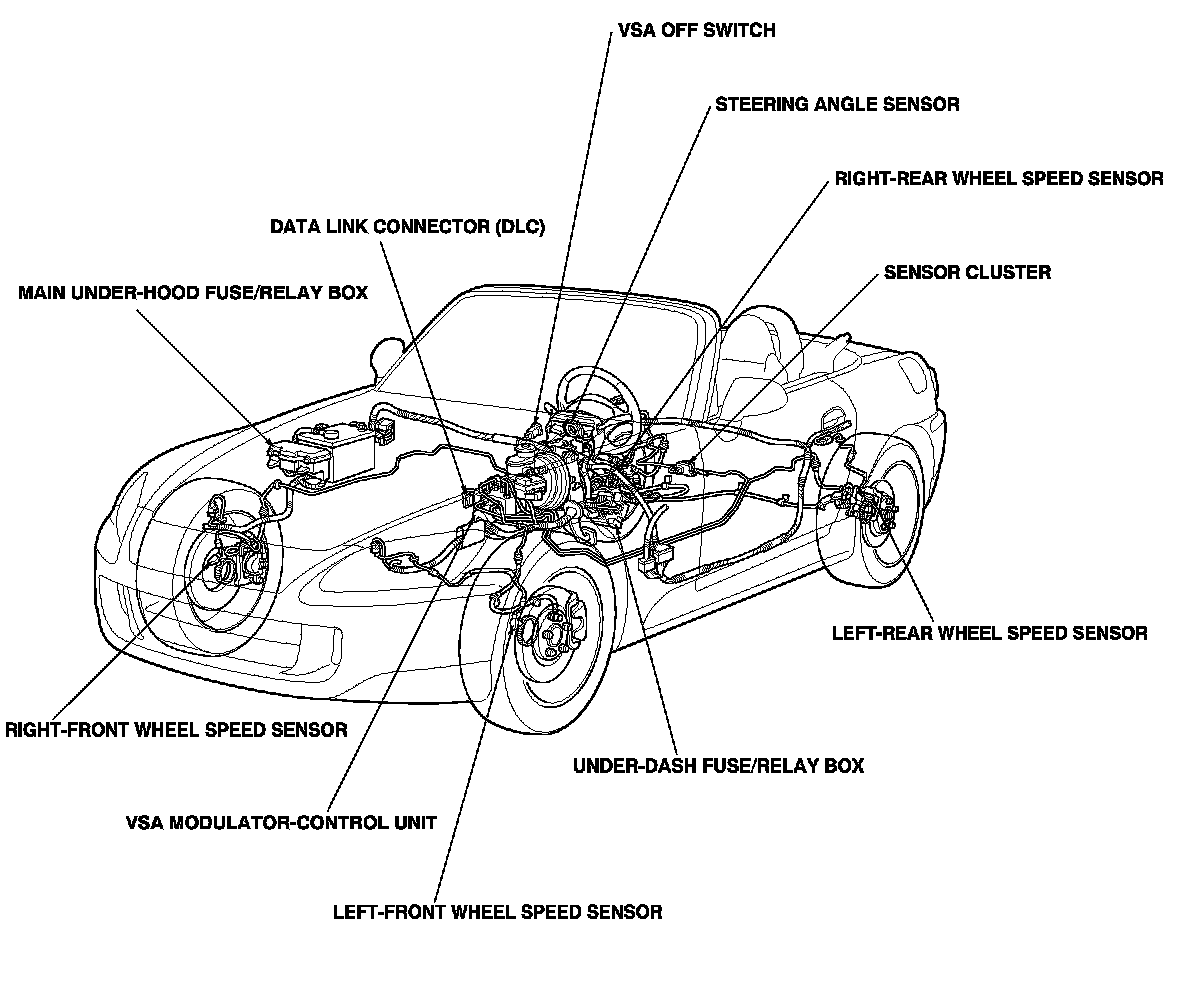 VSA OFF SWITCH

STEERING ANGLE SENSOR

RIGHT-REAR WHEEL SPEED SENSOR

DATA LINK CONNECTOR (DLC)

SENSOR CLUSTER

MAIN UNDER-HOOD FUSE/RELAY BOX

LEFT-REAR WHEEL SPEED SENSOR

RIGHT-FRONT WHEEL SPEED SENSOR

UNDER-DASH FUSE/RELAY BOX

VSA MODULATOR-CONTROL UNIT

LEFT-FRONT WHEEL SPEED SENSOR