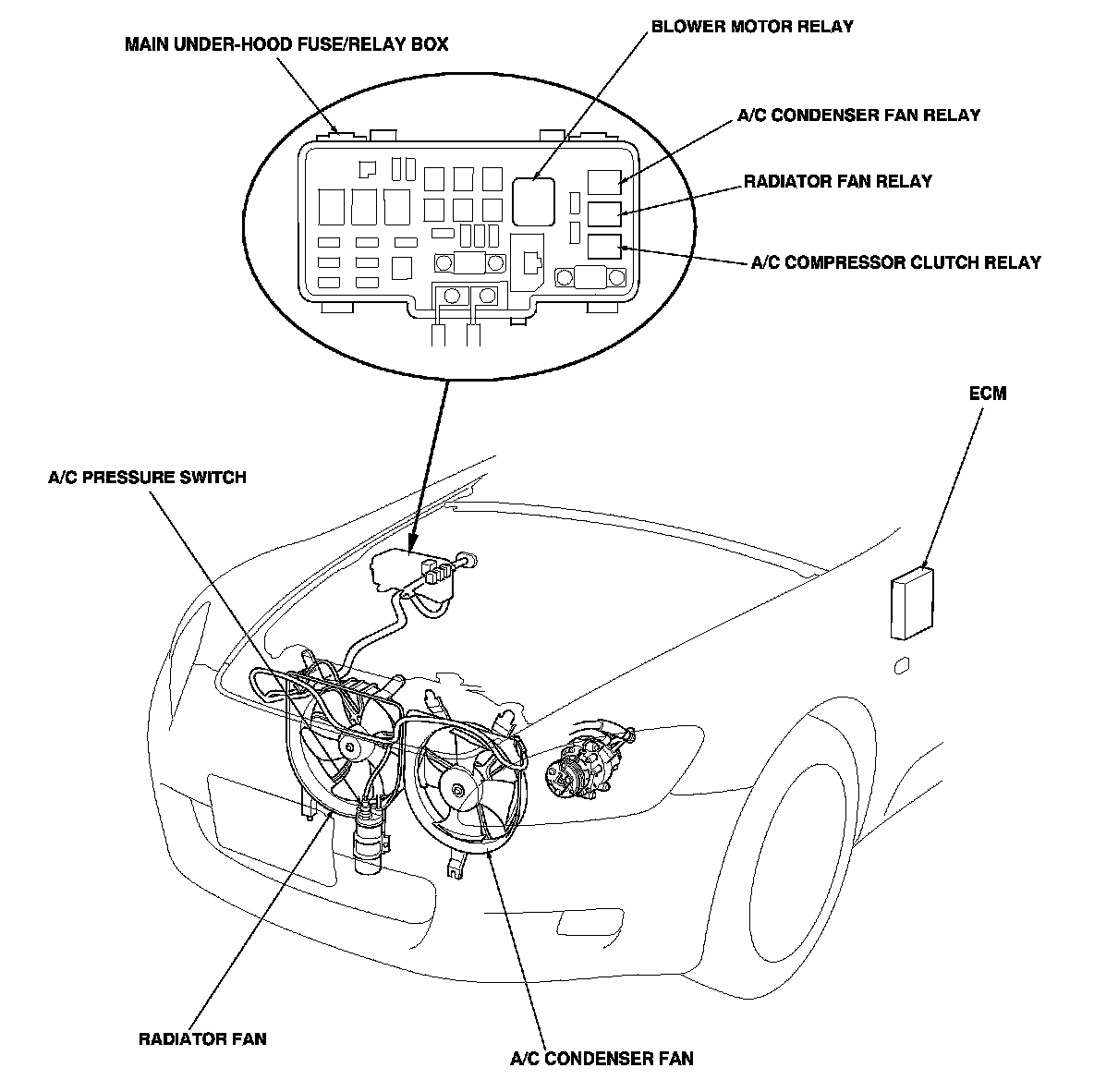 MAIN UNDER-HOOD FUSE/RELAY BOX

BLOWER MOTOR RELAY

A/C CONDENSER FAN RELAY

RADIATOR FAN RELAY

A/C COMPRESSOR CLUTCH RELAY

ECM

A/C PRESSURE SWITCH

RADIATOR FAN

A/C CONDENSER FAN