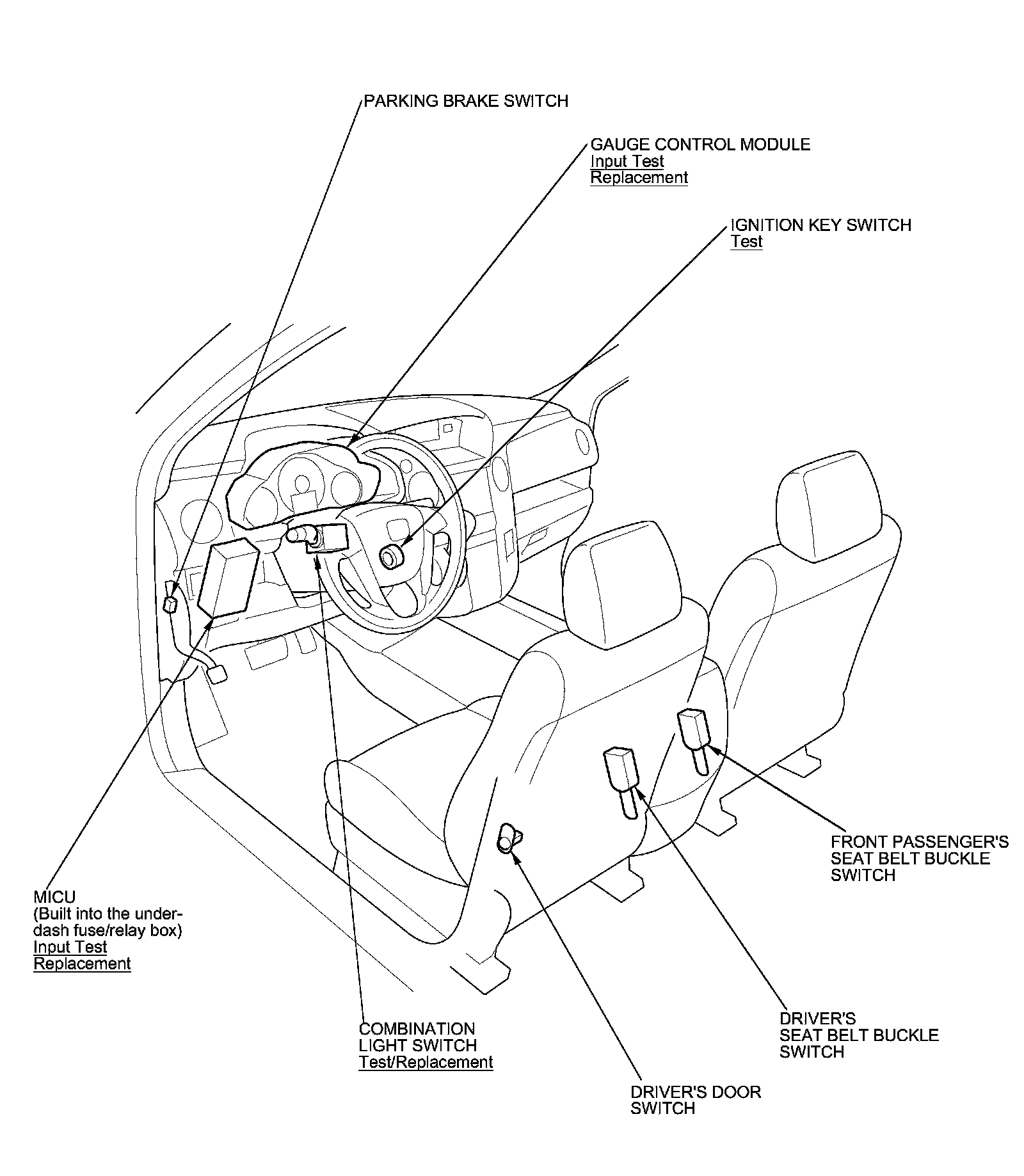 PARKING BRAKE SWITCH

GAUGE CONTROL MODULE
Input Test
Replacement

IGNITION KEY SWITCH
Test

FRONT PASSENGER'S SEAT BELT BUCKLE SWITCH

MICU
(Built into the under-dash fuse/relay box)
Input Test
Replacement

COMBINATION LIGHT SWITCH
Test/Replacement

DRIVER'S SEAT BELT BUCKLE SWITCH

DRIVER'S DOOR SWITCH