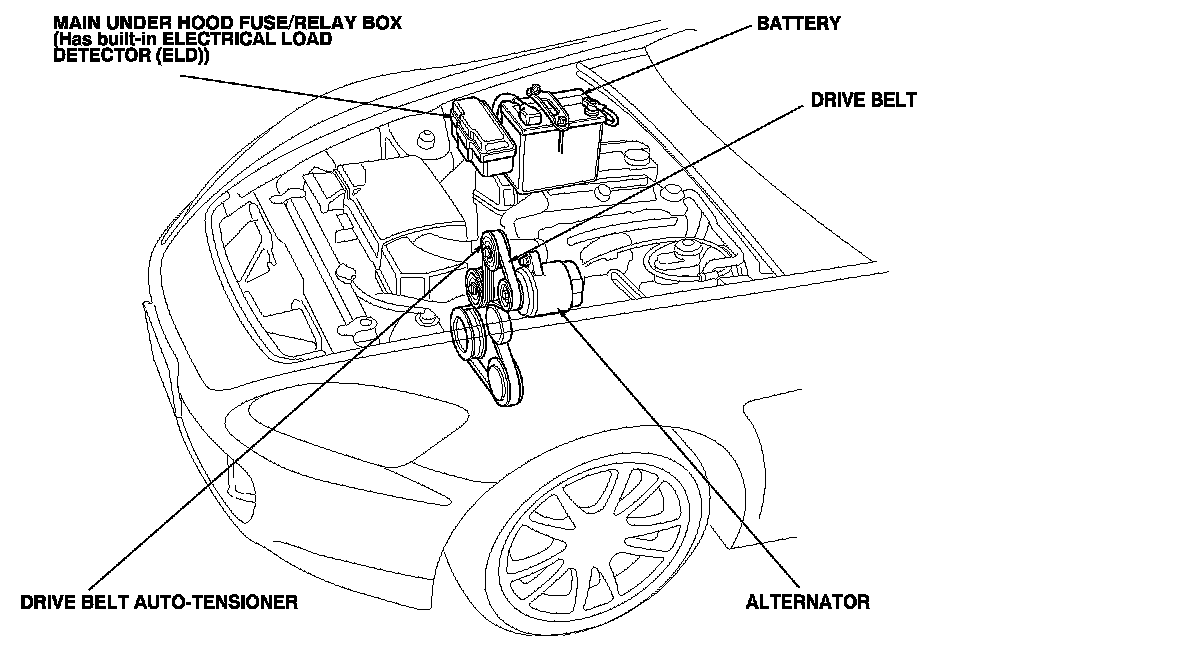 MAIN UNDER HOOD FUSE/RELAY BOX
(Has built-in ELECTRICAL LOAD
DETECTOR (ELD))

BATTERY

DRIVE BELT

DRIVE BELT AUTO-TENSIONER

ALTERNATOR