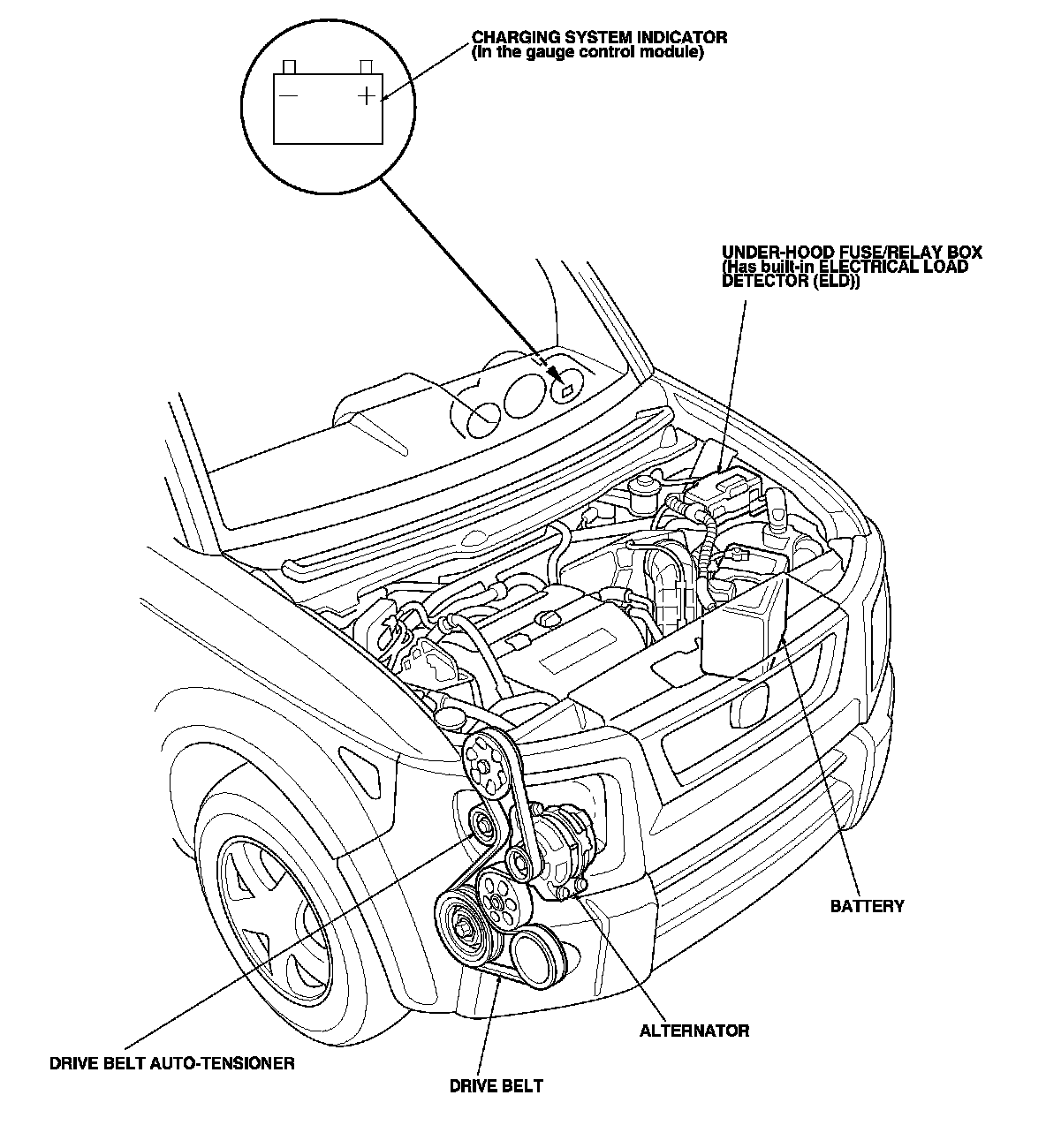 CHARGING SYSTEM INDICATOR
(In the gauge control module)

−

+

UNDER-HOOD FUSE/RELAY BOX
(Has built-in ELECTRICAL LOAD DETECTOR (ELD))

BATTERY

ALTERNATOR

DRIVE BELT AUTO-TENSIONER

DRIVE BELT