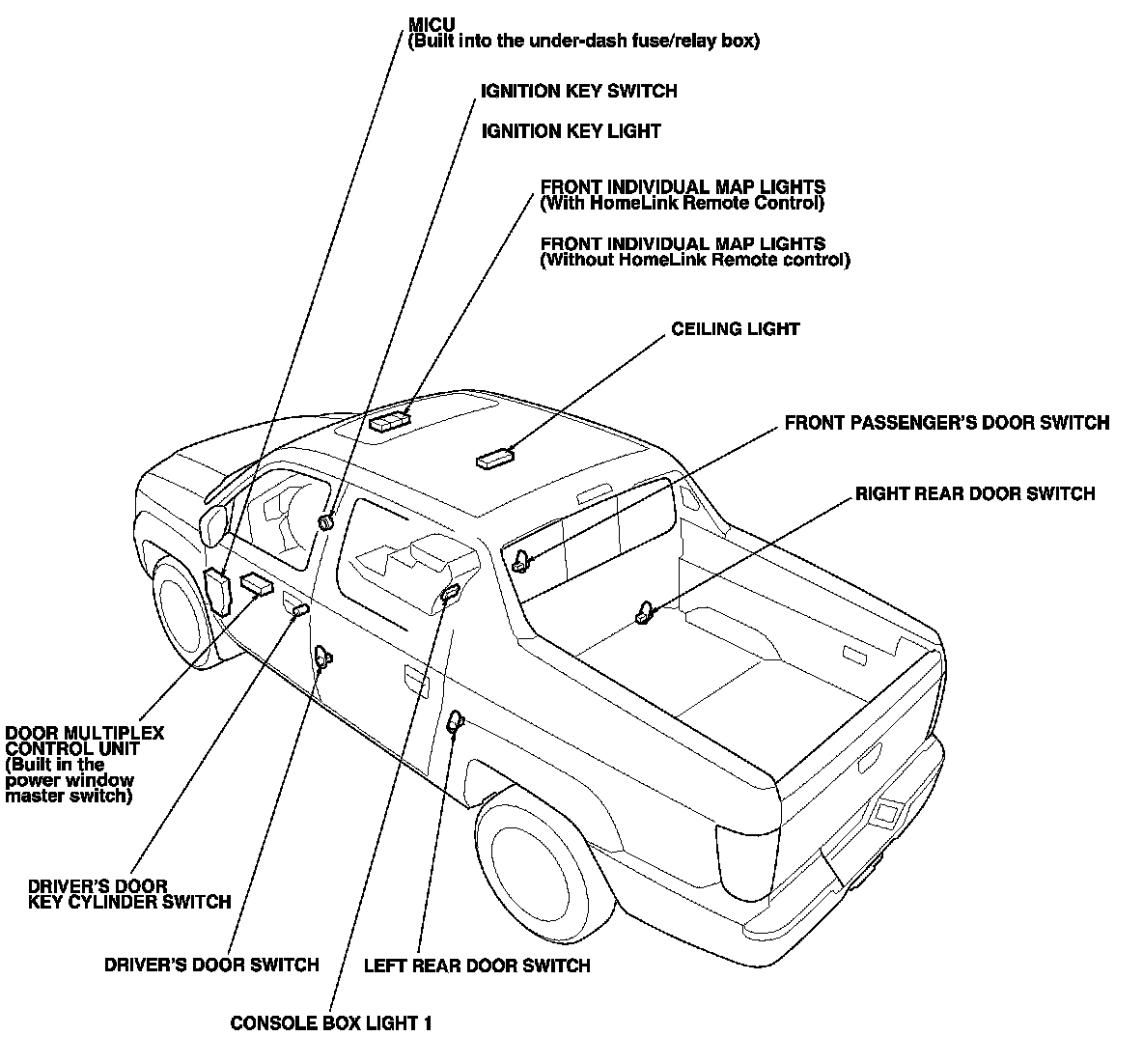 MICU
(Built into the under-dash fuse/relay box)

IGNITION KEY SWITCH

IGNITION KEY LIGHT

FRONT INDIVIDUAL MAP LIGHTS
(With HomeLink Remote Control)

FRONT INDIVIDUAL MAP LIGHTS
(Without HomeLink Remote control)

CEILING LIGHT

FRONT PASSENGER'S DOOR SWITCH

RIGHT REAR DOOR SWITCH

DOOR MULTIPLEX CONTROL UNIT
(Built in the power window master switch)

DRIVER'S DOOR KEY CYLINDER SWITCH

DRIVER'S DOOR SWITCH

LEFT REAR DOOR SWITCH

CONSOLE BOX LIGHT 1