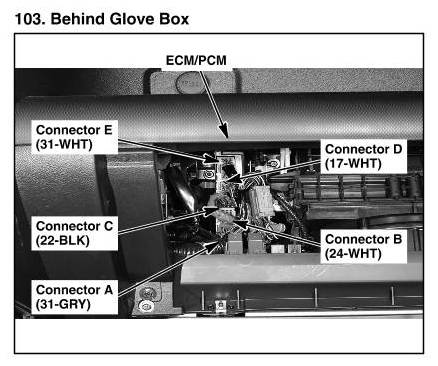 103. Behind Glove Box

ECM/PCM

Connector E
(31-WHT)

Connector D
(17-WHT)

Connector C
(22-BLK)

Connector B
(24-WHT)

Connector A
(31-GRY)