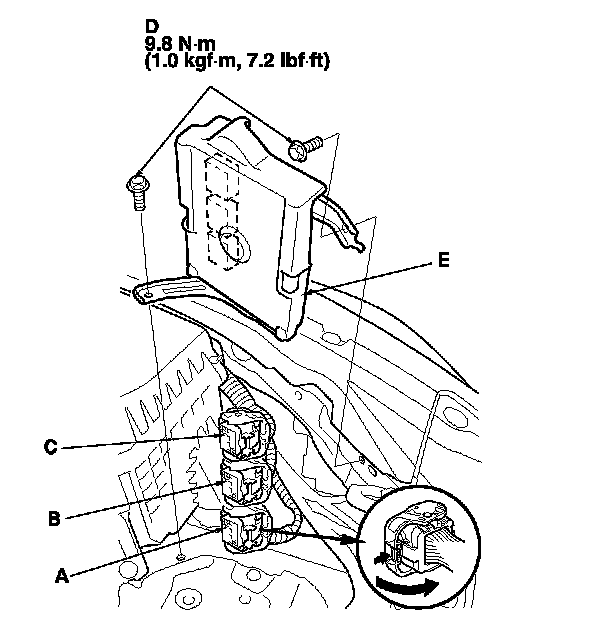 D
9.8 N·m
(1.0 kgf·m, 7.2 lbf·ft)

E

C

B

A