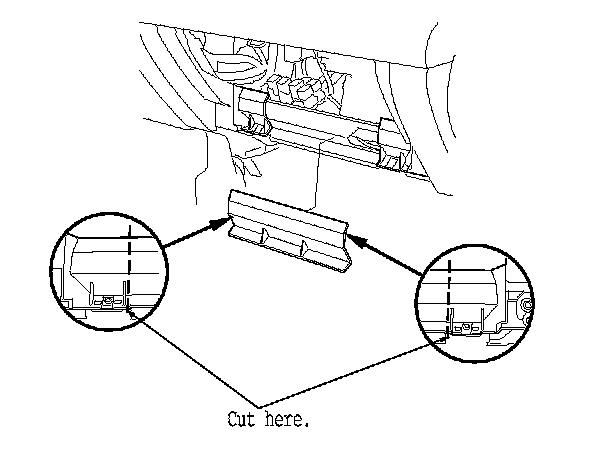 Cut here.