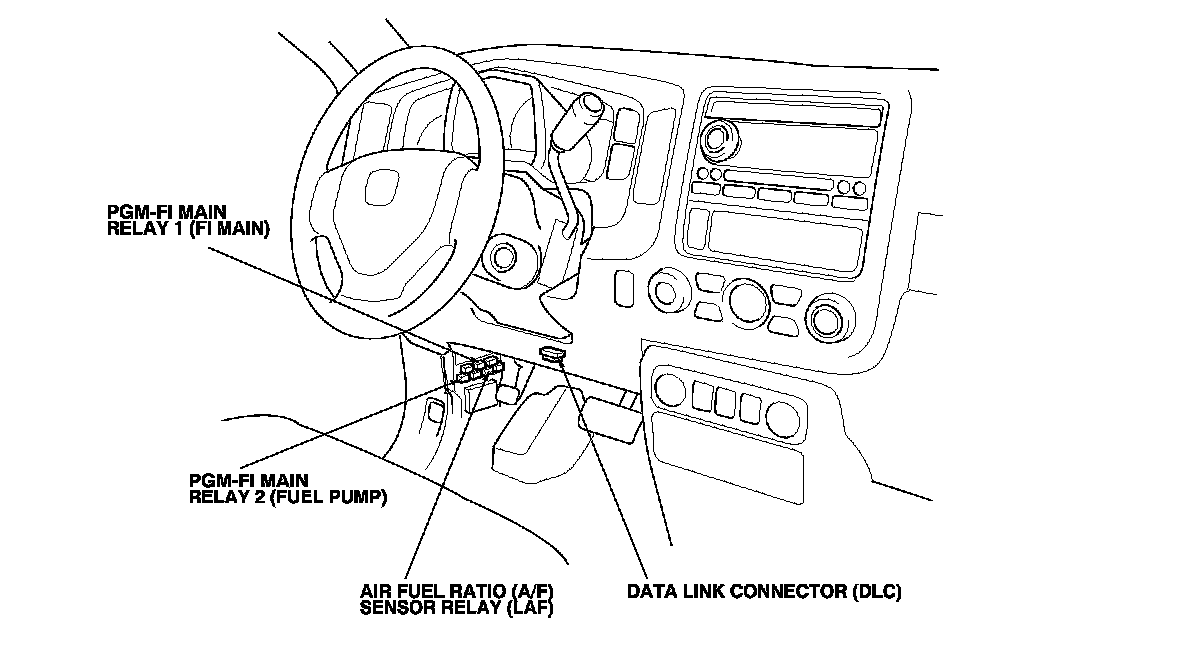 PGM-FI MAIN
RELAY 1 (FI MAIN)

PGM-FI MAIN
RELAY 2 (FUEL PUMP)

AIR FUEL RATIO (A/F)
SENSOR RELAY (LAF)

DATA LINK CONNECTOR (DLC)