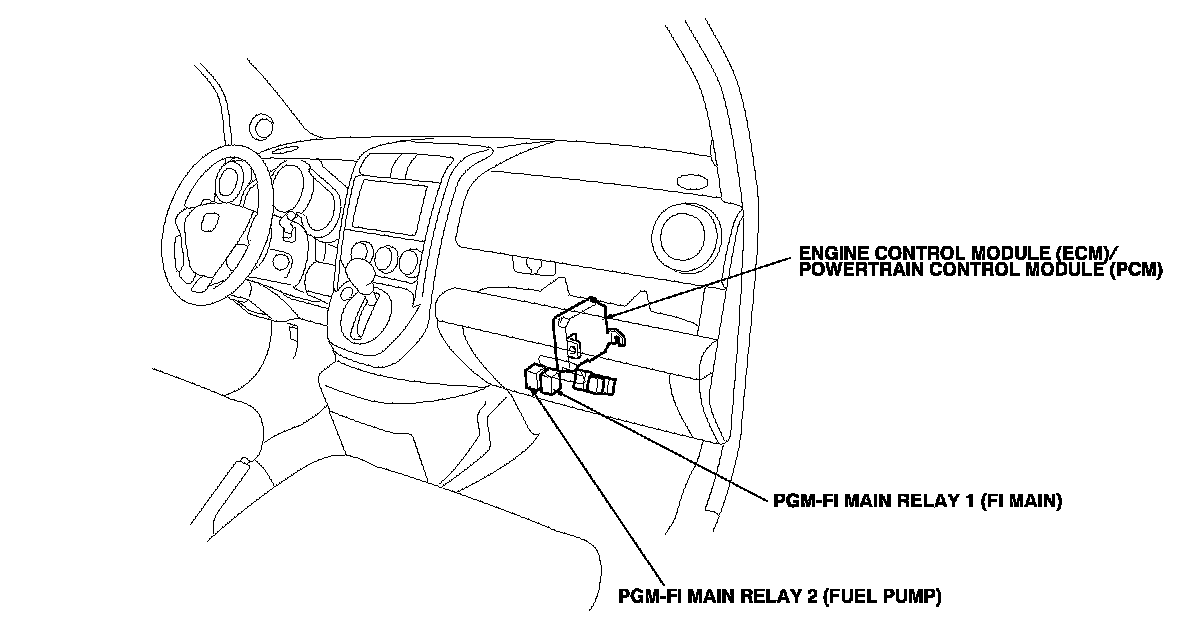 ENGINE CONTROL MODULE (ECM)/
POWERTRAIN CONTROL MODULE (PCM)

PGM-FI MAIN RELAY 1 (FI MAIN)

PGM-FI MAIN RELAY 2 (FUEL PUMP)