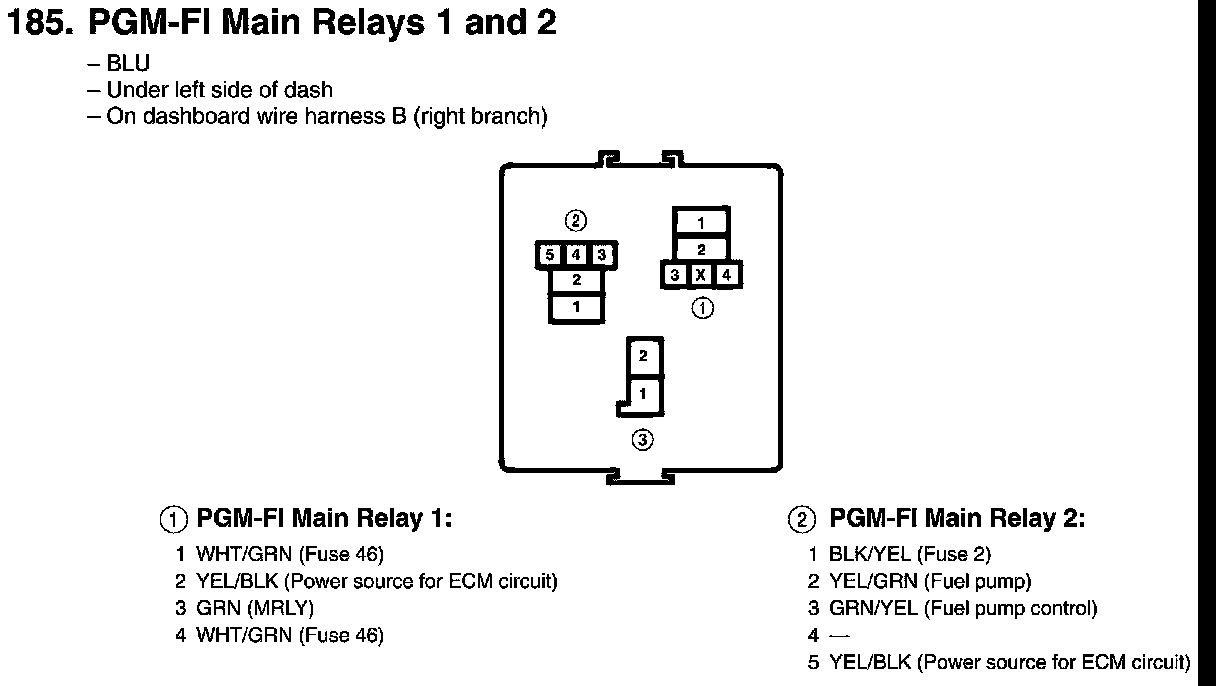 185. PGM-FI Main Relays 1 and 2

– BLU
– Under left side of dash
– On dashboard wire harness B (right branch)

②
5 4 3
2
1

1
2
3 X 4
①

2
1
③

① PGM-FI Main Relay 1:
1 WHT/GRN (Fuse 46)
2 YEL/BLK (Power source for ECM circuit)
3 GRN (MRLY)
4 WHT/GRN (Fuse 46)

② PGM-FI Main Relay 2:
1 BLK/YEL (Fuse 2)
2 YEL/GRN (Fuel pump)
3 GRN/YEL (Fuel pump control)
4 —
5 YEL/BLK (Power source for ECM circuit)