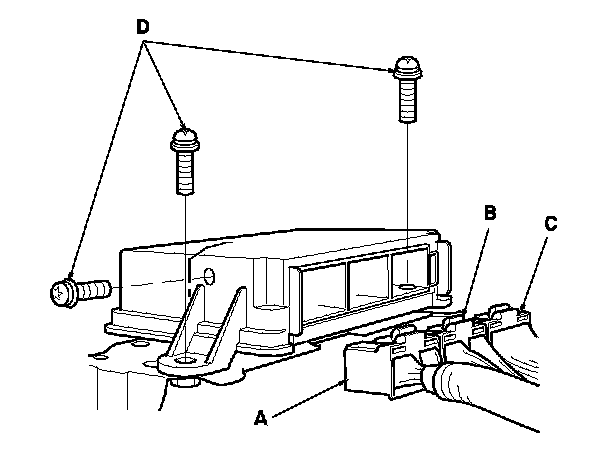 D
B
C
A