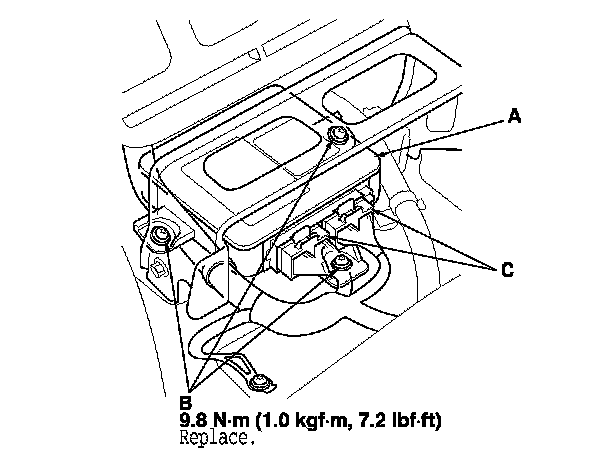 A

C

B
9.8 N·m (1.0 kgf·m, 7.2 lbf·ft)
Replace.