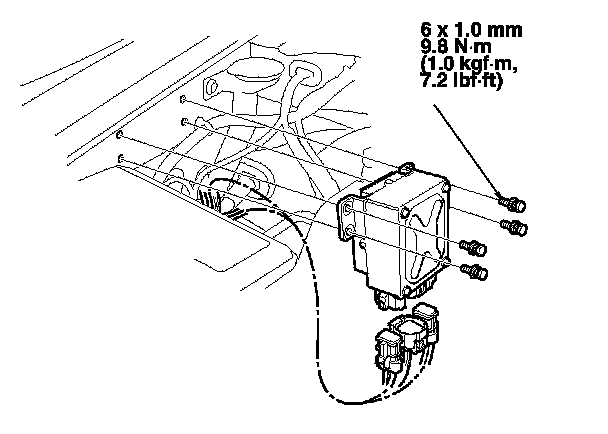 6 x 1.0 mm
9.8 N·m
(1.0 kgf·m,
7.2 lbf·ft)