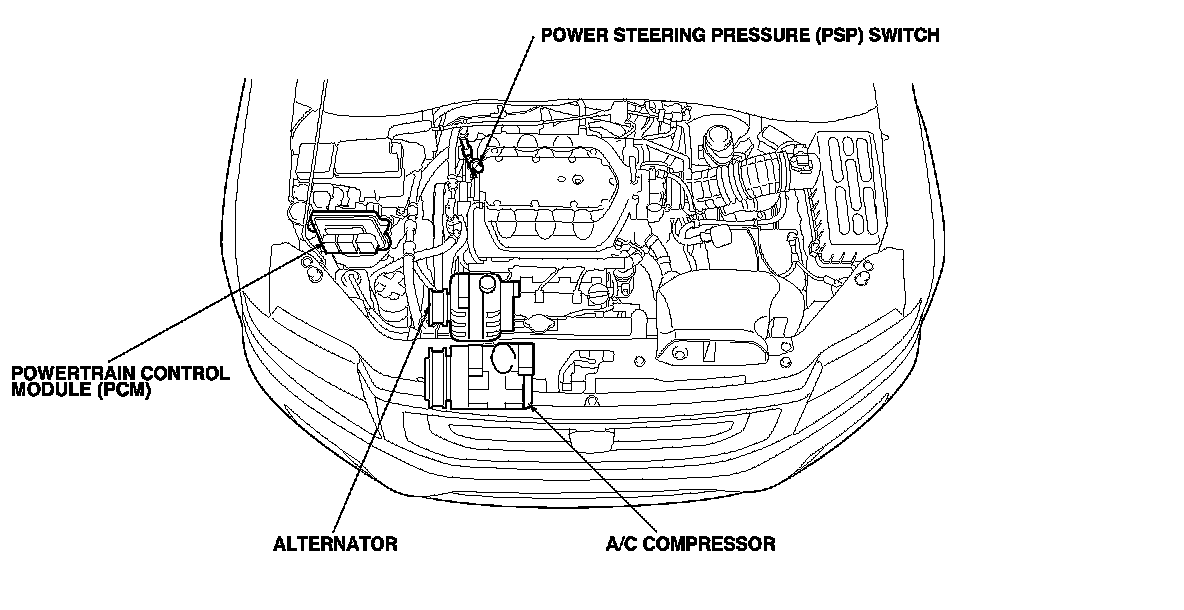 POWER STEERING PRESSURE (PSP) SWITCH

POWERTRAIN CONTROL MODULE (PCM)

ALTERNATOR

A/C COMPRESSOR