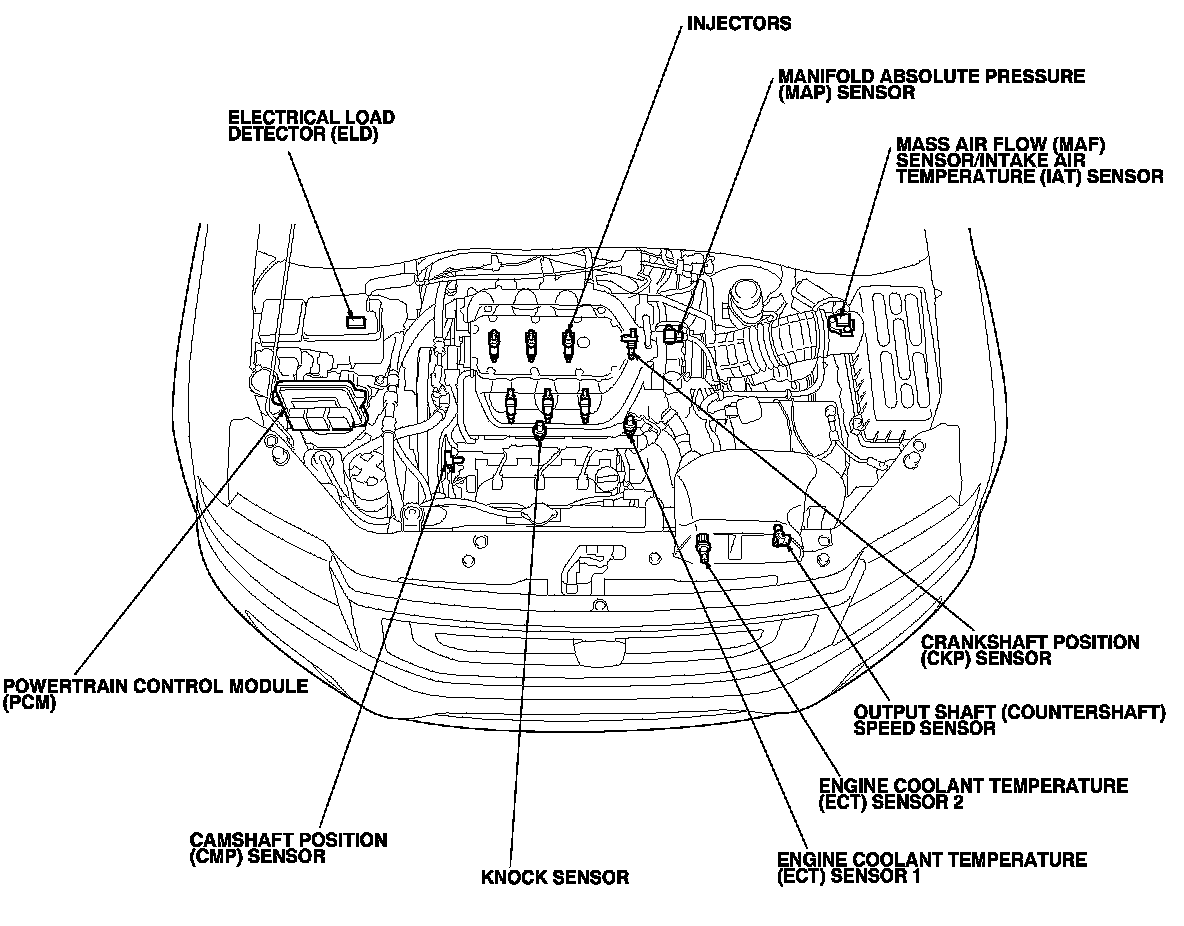 INJECTORS

MANIFOLD ABSOLUTE PRESSURE (MAP) SENSOR

ELECTRICAL LOAD DETECTOR (ELD)

MASS AIR FLOW (MAF) SENSOR/INTAKE AIR TEMPERATURE (IAT) SENSOR

CRANKSHAFT POSITION (CKP) SENSOR

POWERTRAIN CONTROL MODULE (PCM)

OUTPUT SHAFT (COUNTERSHAFT) SPEED SENSOR

ENGINE COOLANT TEMPERATURE (ECT) SENSOR 2

CAMSHAFT POSITION (CMP) SENSOR

ENGINE COOLANT TEMPERATURE (ECT) SENSOR 1

KNOCK SENSOR