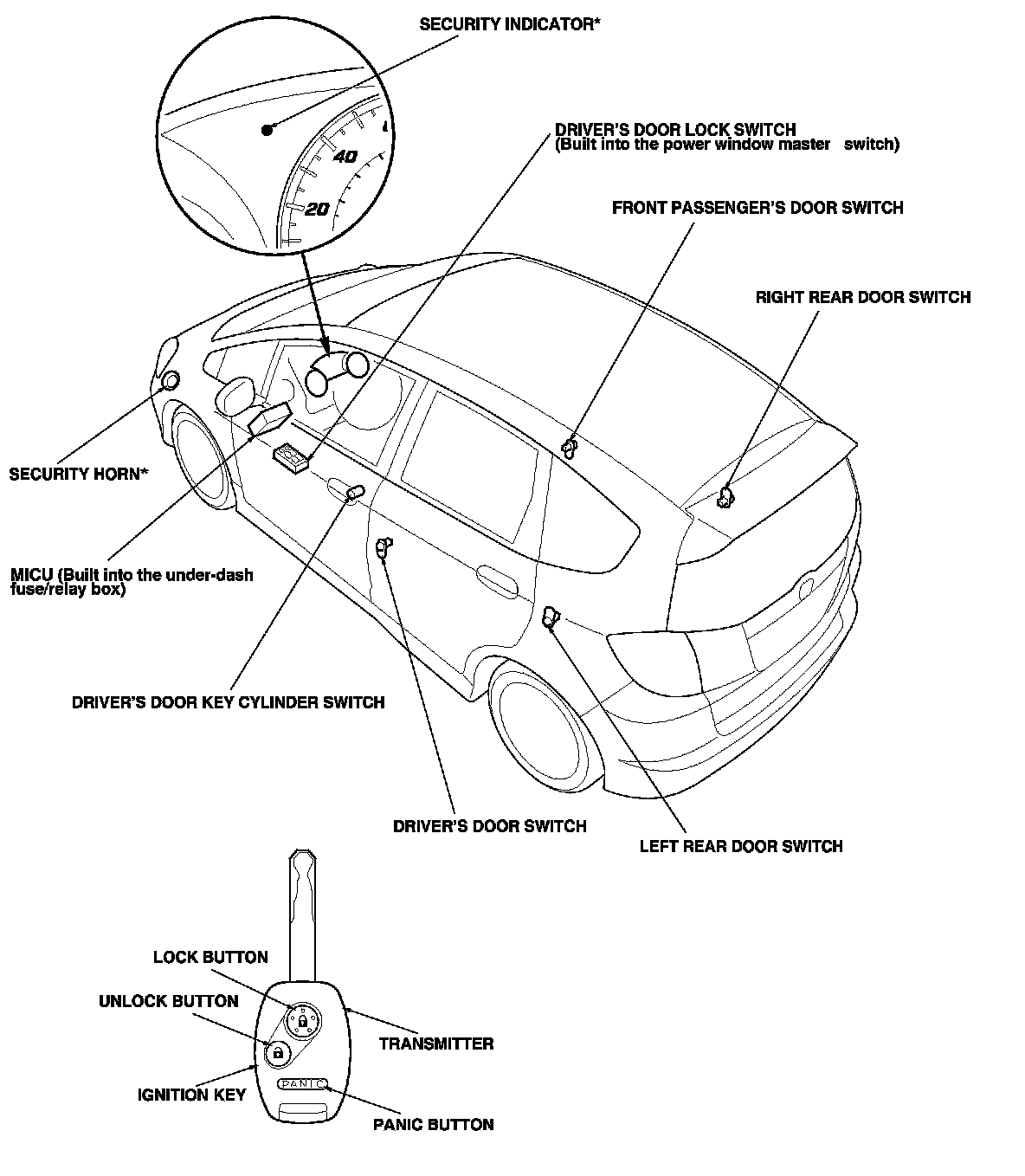 SECURITY INDICATOR*

40

20

DRIVER'S DOOR LOCK SWITCH
(Built into the power window master switch)

FRONT PASSENGER'S DOOR SWITCH

RIGHT REAR DOOR SWITCH

SECURITY HORN*

MICU (Built into the under-dash fuse/relay box)

DRIVER'S DOOR KEY CYLINDER SWITCH

DRIVER'S DOOR SWITCH

LEFT REAR DOOR SWITCH

LOCK BUTTON

UNLOCK BUTTON

TRANSMITTER

IGNITION KEY

PANIC

PANIC BUTTON