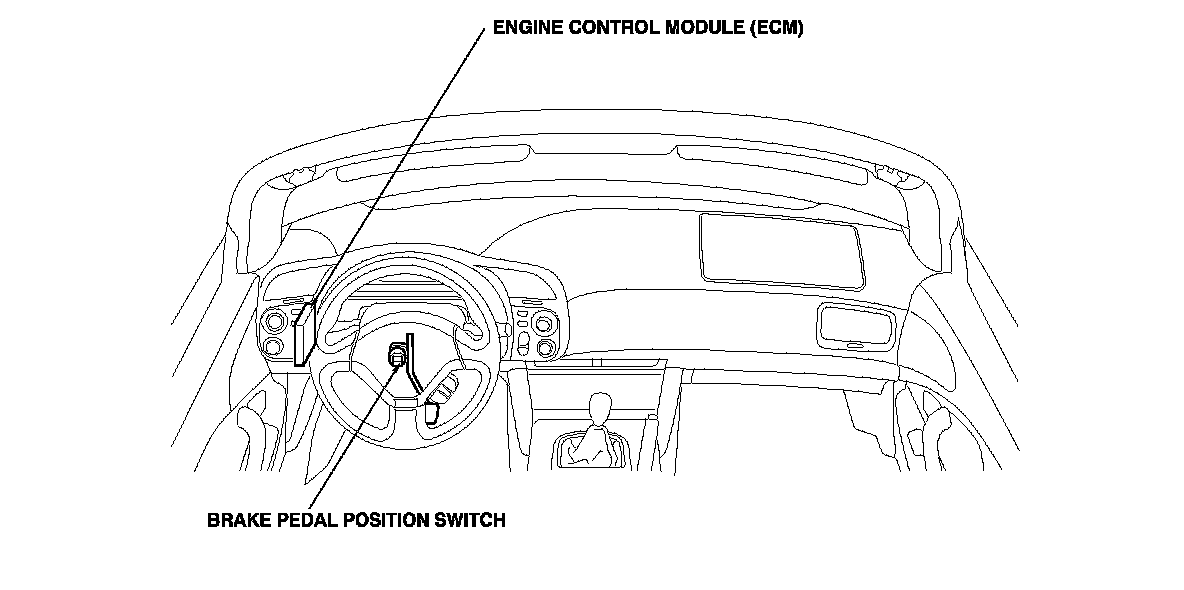 ENGINE CONTROL MODULE (ECM)

BRAKE PEDAL POSITION SWITCH