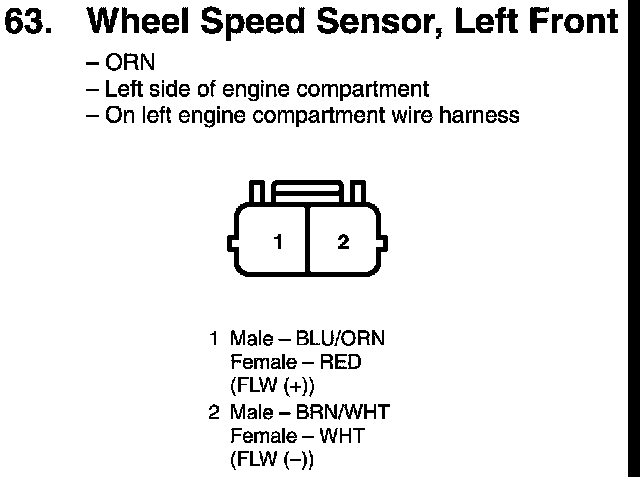 63. Wheel Speed Sensor, Left Front

– ORN
– Left side of engine compartment
– On left engine compartment wire harness

1

2

1 Male – BLU/ORN
Female – RED
(FLW (+))
2 Male – BRN/WHT
Female – WHT
(FLW (–))