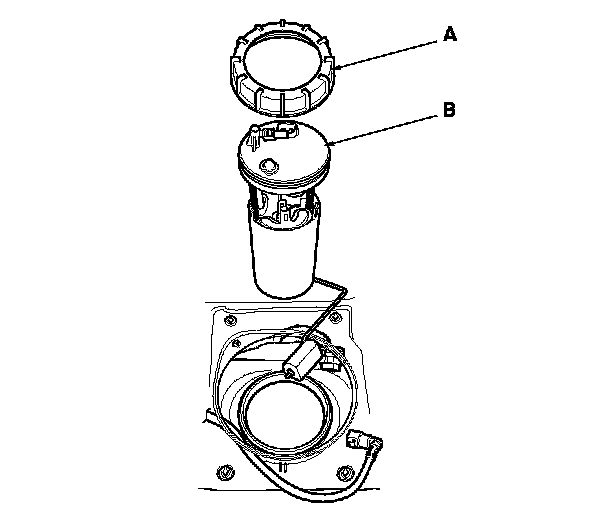 A

B