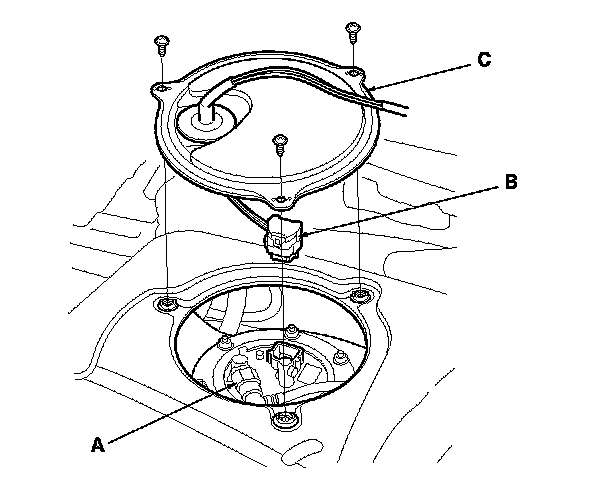 C

B

A